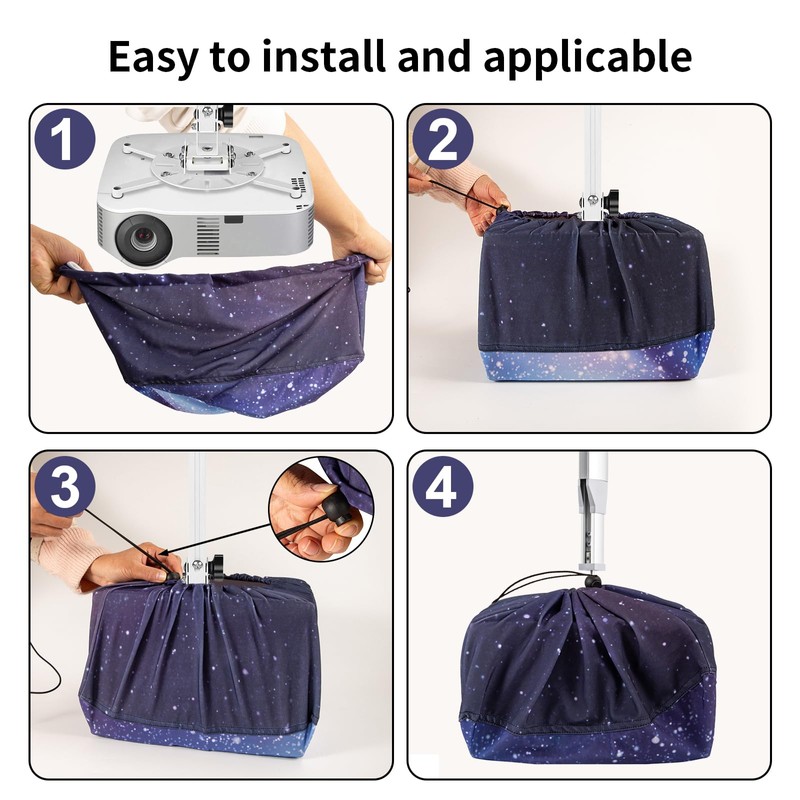 Easy to install and applicable

1

2

3

4