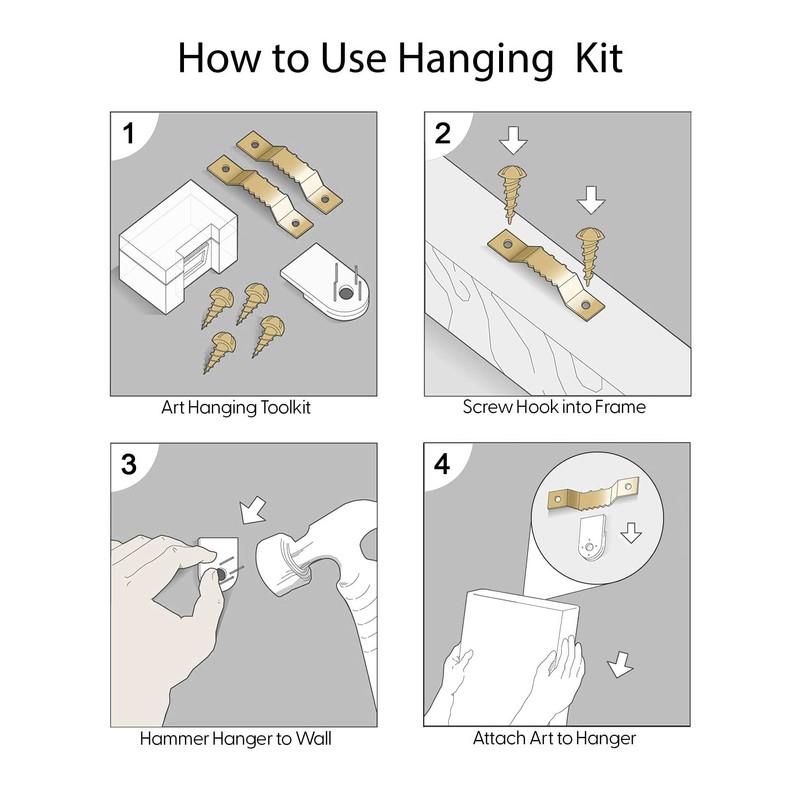 How to Use Hanging Kit

1

Art Hanging Toolkit

2

Screw Hook into Frame

3

Hammer Hanger to Wall

4

Attach Art to Hanger