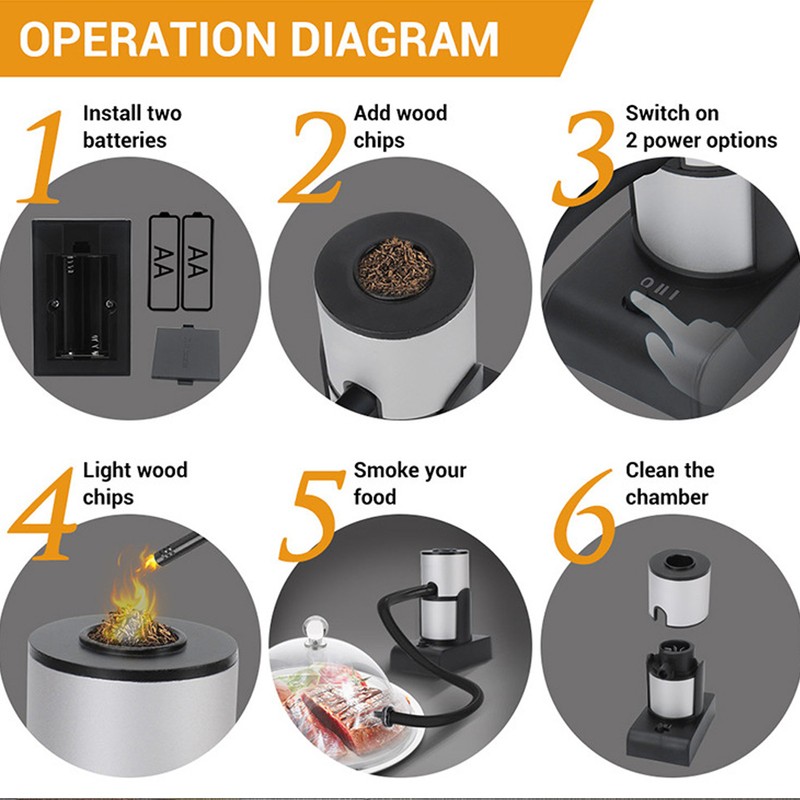 OPERATION DIAGRAM

1 Install two batteries

AA AA

2 Add wood chips

3 Switch on 2 power options

O I II

4 Light wood chips

5 Smoke your food

6 Clean the chamber