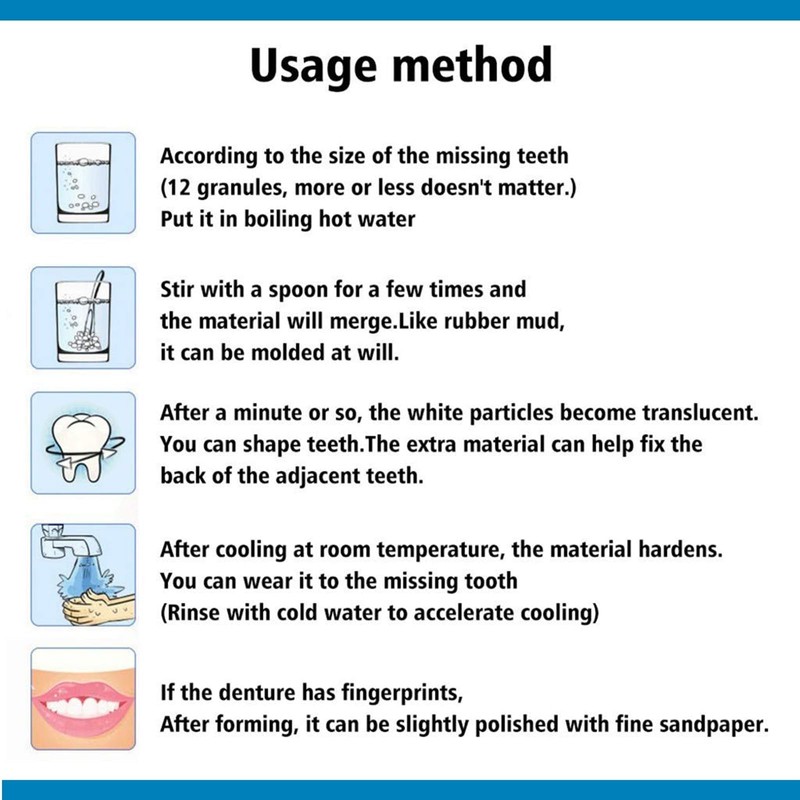 Usage method

According to the size of the missing teeth
(12 granules, more or less doesn't matter.)
Put it in boiling hot water

Stir with a spoon for a few times and
the material will merge.Like rubber mud,
it can be molded at will.

After a minute or so, the white particles become translucent.
You can shape teeth.The extra material can help fix the
back of the adjacent teeth.

After cooling at room temperature, the material hardens.
You can wear it to the missing tooth
(Rinse with cold water to accelerate cooling)

If the denture has fingerprints,
After forming, it can be slightly polished with fine sandpaper.