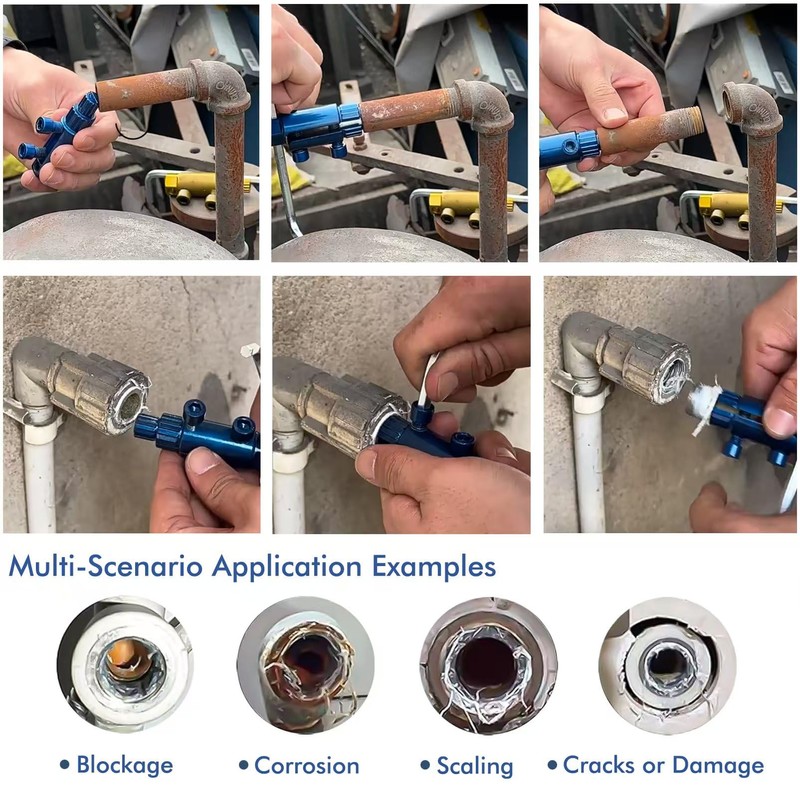 Multi-Scenario Application Examples

• Blockage • Corrosion • Scaling • Cracks or Damage