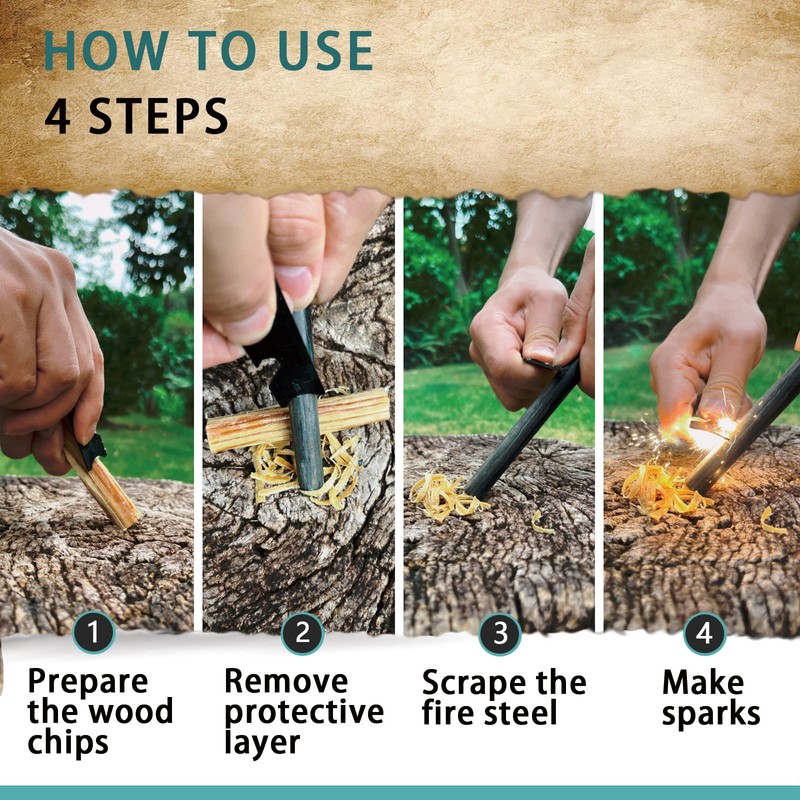 HOW TO USE
4 STEPS

1
Prepare the wood chips

2
Remove protective layer

3
Scrape the fire steel

4
Make sparks