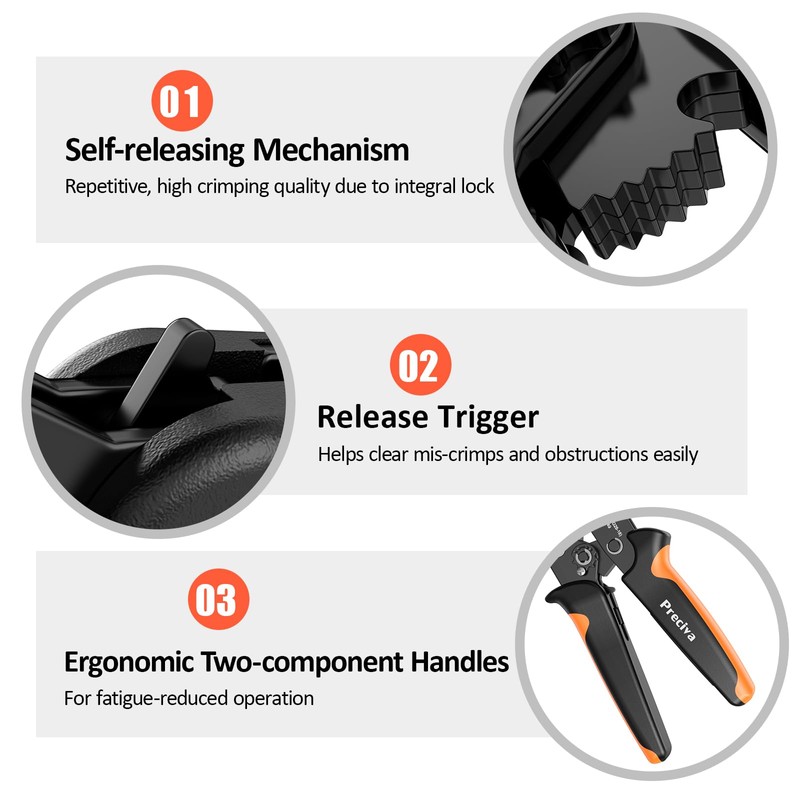 01

Self-releasing Mechanism

Repetitive, high crimping quality due to integral lock

02

Release Trigger

Helps clear mis-crimps and obstructions easily

03

Ergonomic Two-component Handles

For fatigue-reduced operation

Preciva