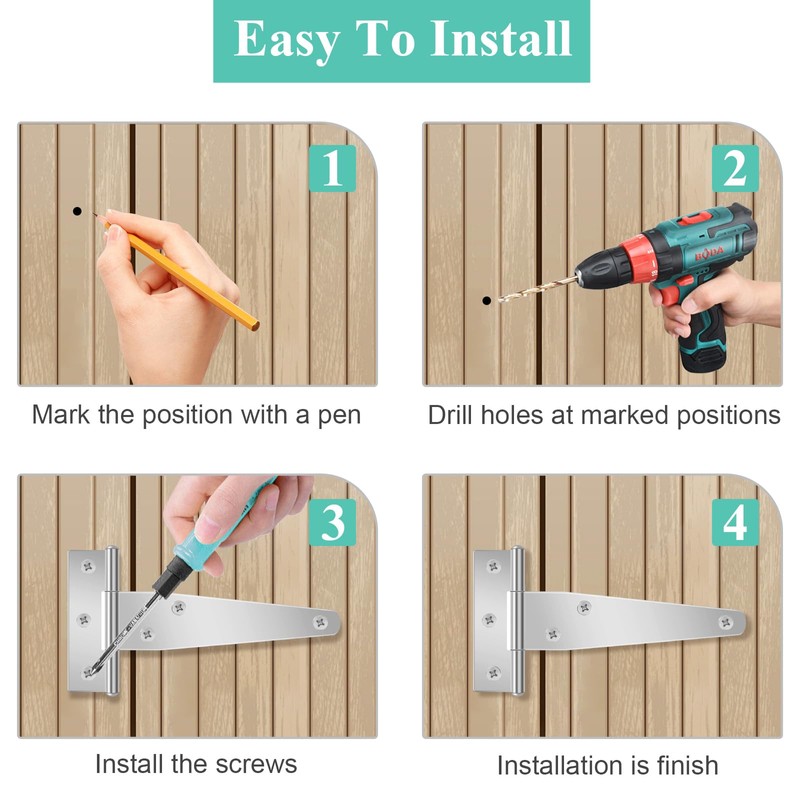 Easy To Install

1

Mark the position with a pen

2

BODA

Drill holes at marked positions

3

Install the screws

4

Installation is finish