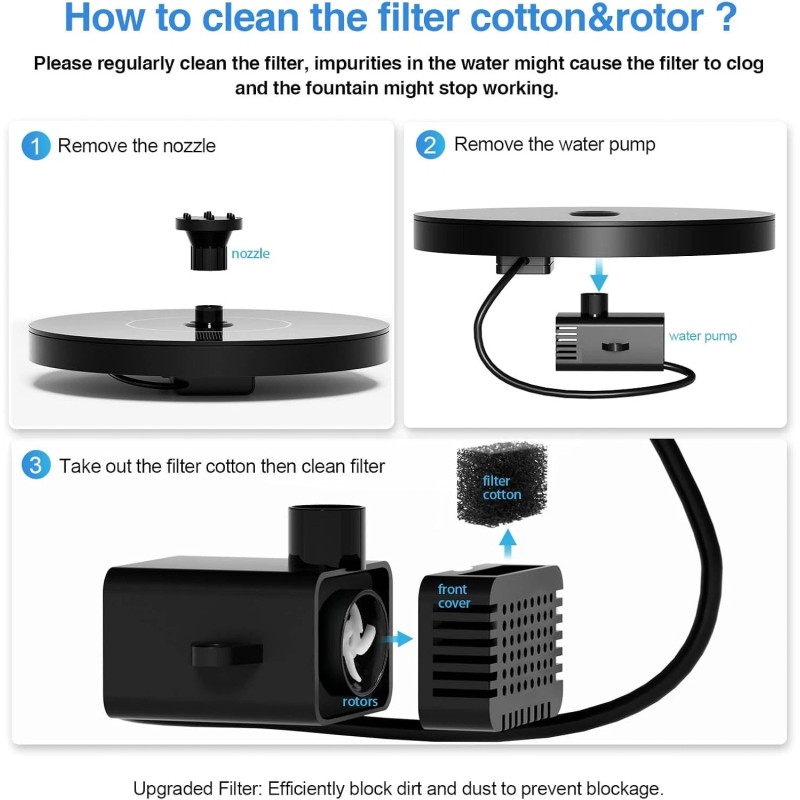 How to clean the filter cotton&rotor ?

Please regularly clean the filter, impurities in the water might cause the filter to clog and the fountain might stop working.

1 Remove the nozzle

nozzle

2 Remove the water pump

water pump

3 Take out the filter cotton then clean filter

filter cotton

front cover

rotors

Upgraded Filter: Efficiently block dirt and dust to prevent blockage.