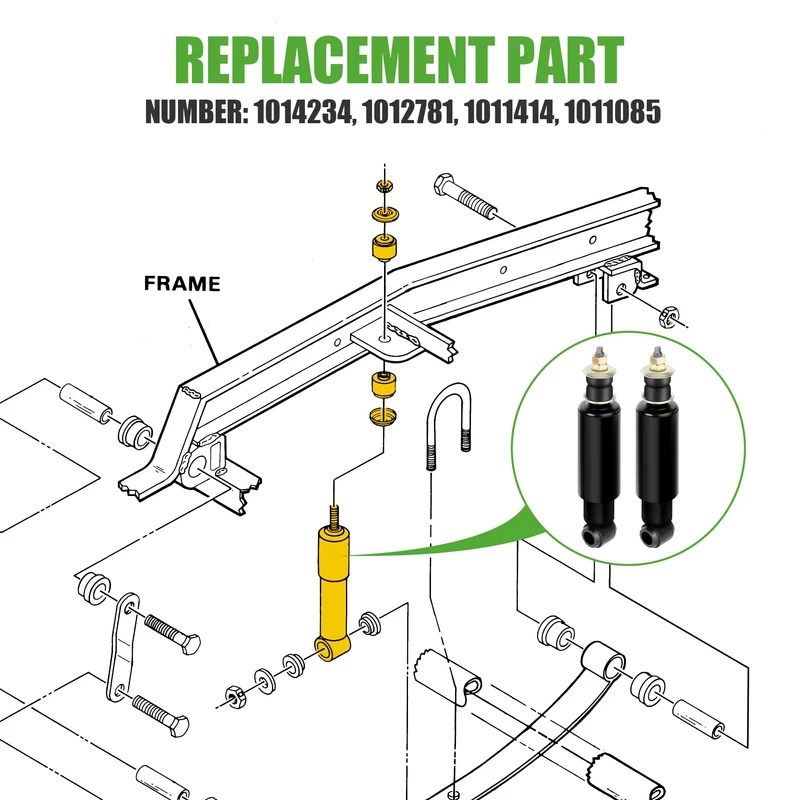 REPLACEMENT PART
NUMBER: 1014234, 1012781, 1011414, 1011085

FRAME