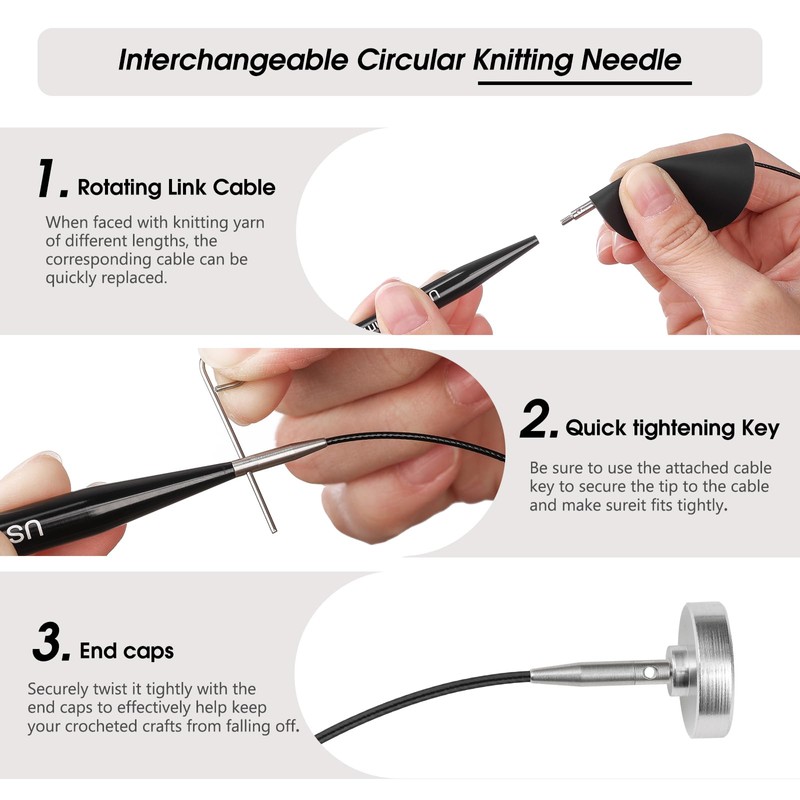 Interchangeable Circular Knitting Needle

1. Rotating Link Cable

When faced with knitting yarn of different lengths, the corresponding cable can be quickly replaced.

US

2. Quick tightening Key

Be sure to use the attached cable key to secure the tip to the cable and make sureit fits tightly.

3. End caps

Securely twist it tightly with the end caps to effectively help keep your crocheted crafts from falling off.