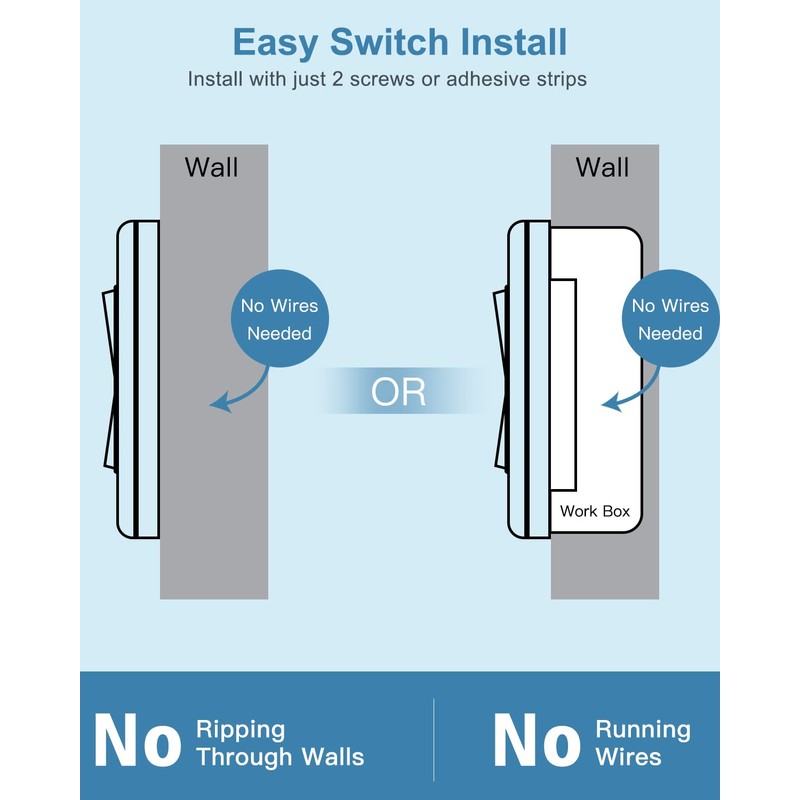 Easy Switch Install
Install with just 2 screws or adhesive strips

Wall

No Wires Needed

OR

Wall

No Wires Needed

Work Box

No Ripping Through Walls

No Running Wires