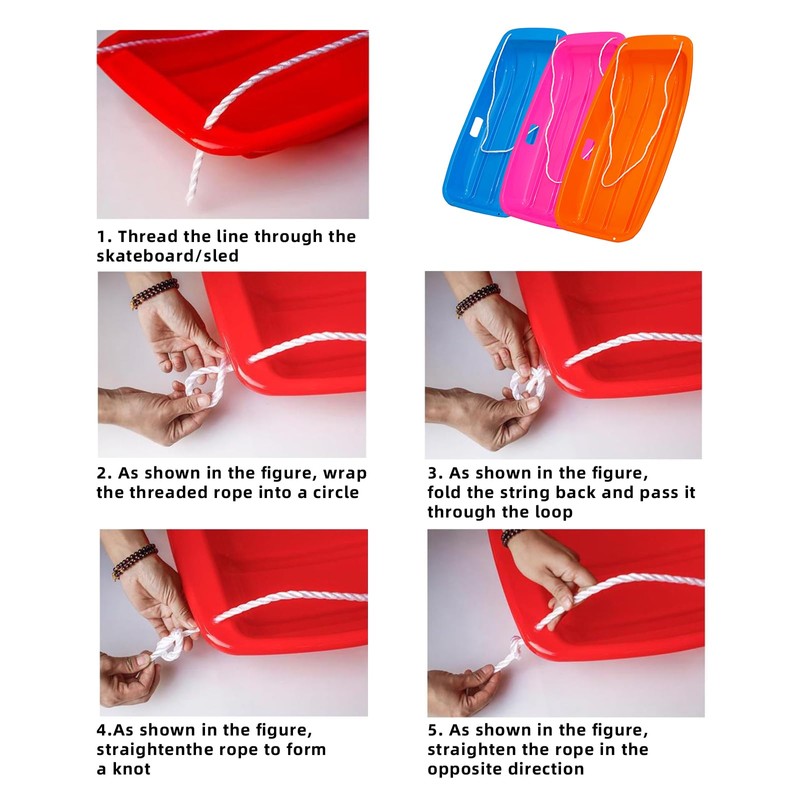 1. Thread the line through the skateboard/sled

2. As shown in the figure, wrap the threaded rope into a circle

3. As shown in the figure, fold the string back and pass it through the loop

4.As shown in the figure, straightenthe rope to form a knot

5. As shown in the figure, straighten the rope in the opposite direction