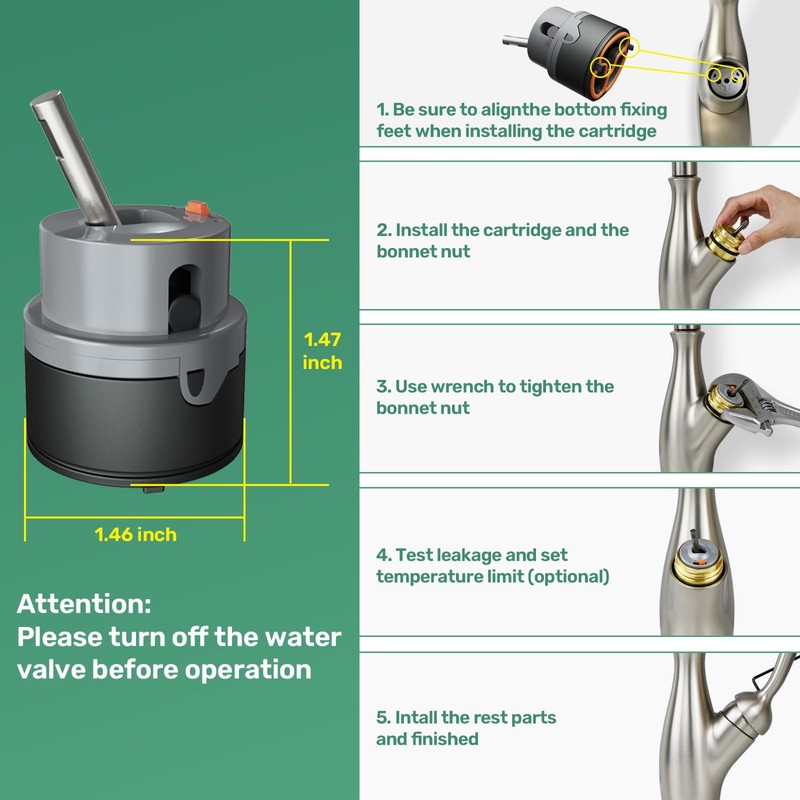 1.47 inch

1.46 inch

Attention:
Please turn off the water valve before operation

1. Be sure to alignthe bottom fixing feet when installing the cartridge

2. Install the cartridge and the bonnet nut

3. Use wrench to tighten the bonnet nut

4. Test leakage and set temperature limit (optional)

5. Intall the rest parts and finished