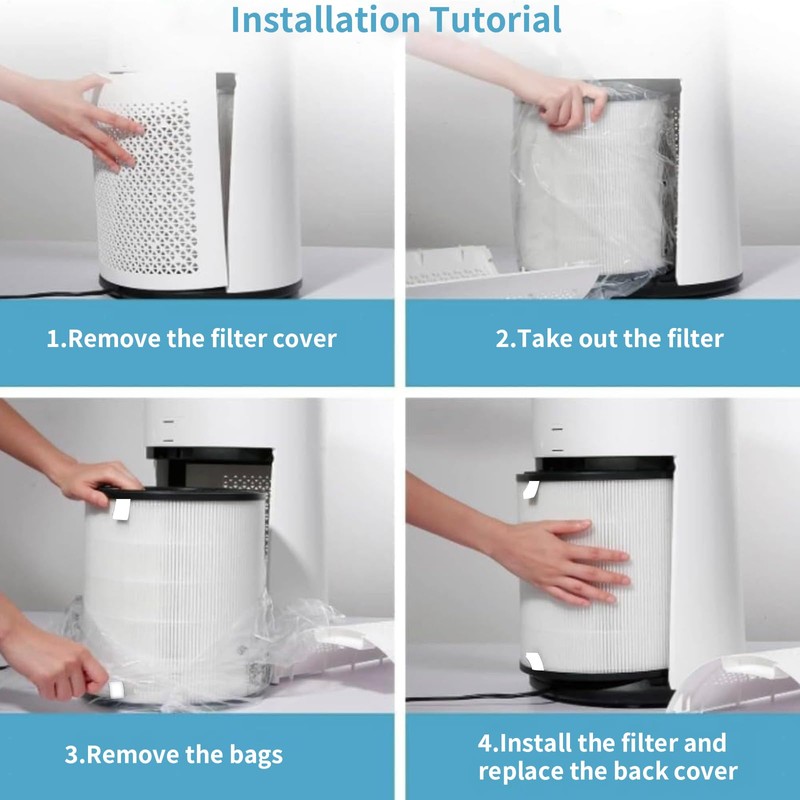 Installation Tutorial

1.Remove the filter cover

2.Take out the filter

3.Remove the bags

4.Install the filter and replace the back cover