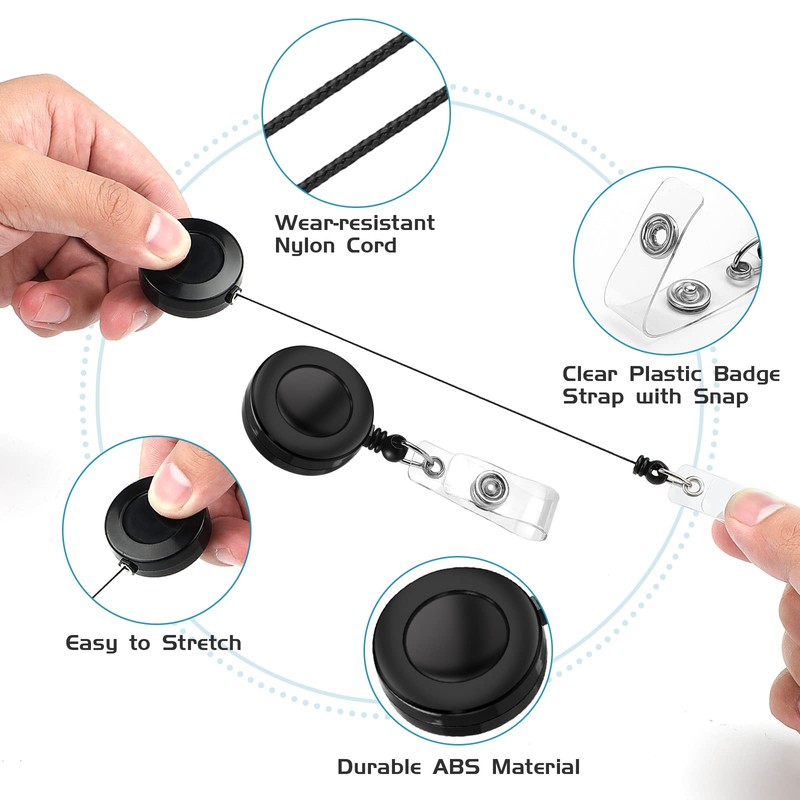 Wear-resistant
Nylon Cord

Clear Plastic Badge
Strap with Snap

Easy to Stretch

Durable ABS Material