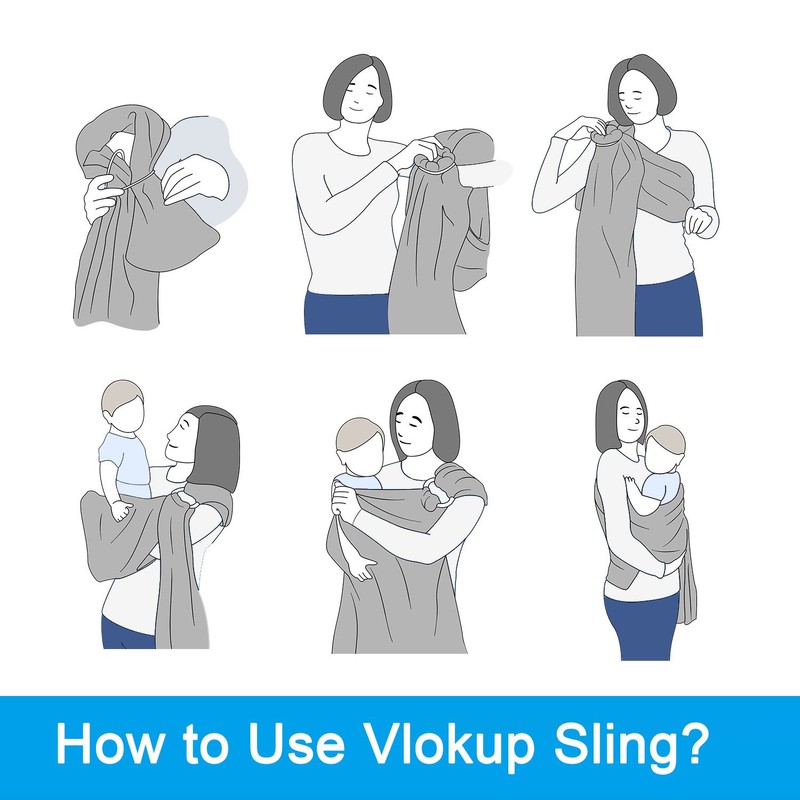 How to Use Vlokup Sling?