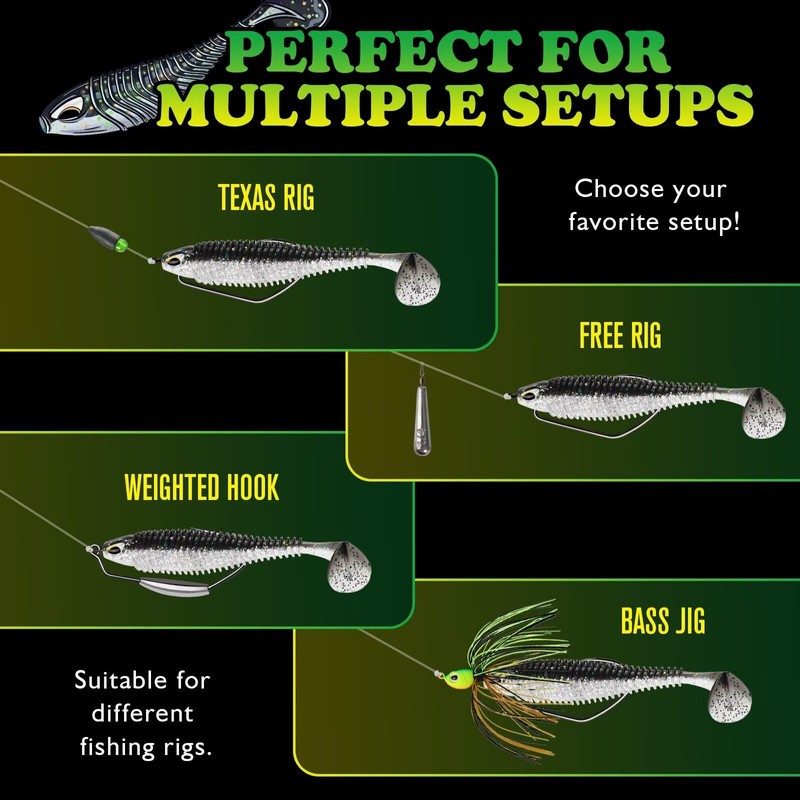 PERFECT FOR MULTIPLE SETUPS

TEXAS RIG

Choose your favorite setup!

FREE RIG

WEIGHTED HOOK

BASS JIG

Suitable for different fishing rigs.