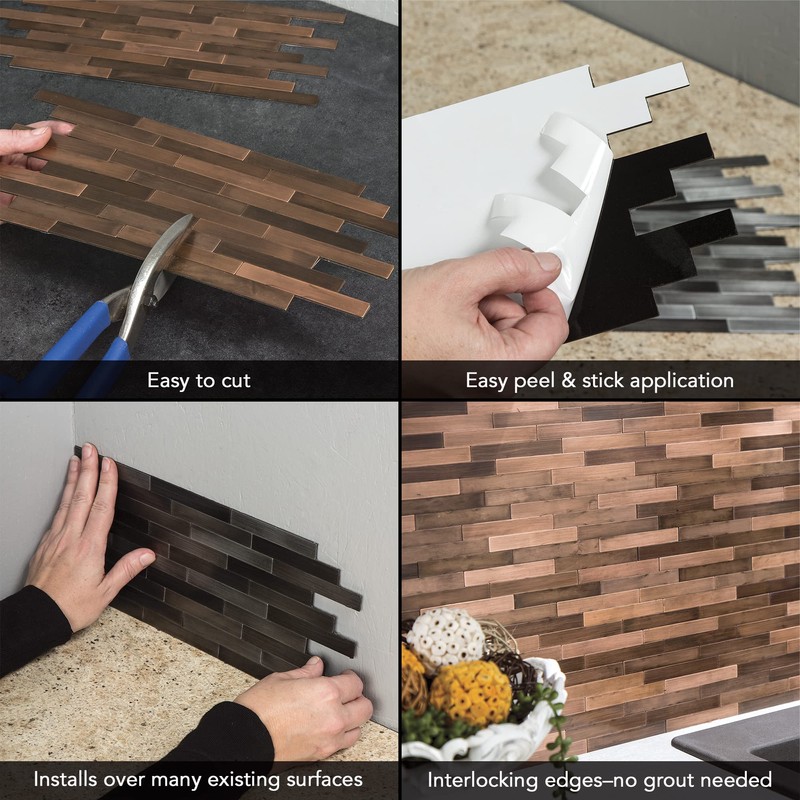 Easy to cut

Easy peel & stick application

Installs over many existing surfaces

Interlocking edges–no grout needed