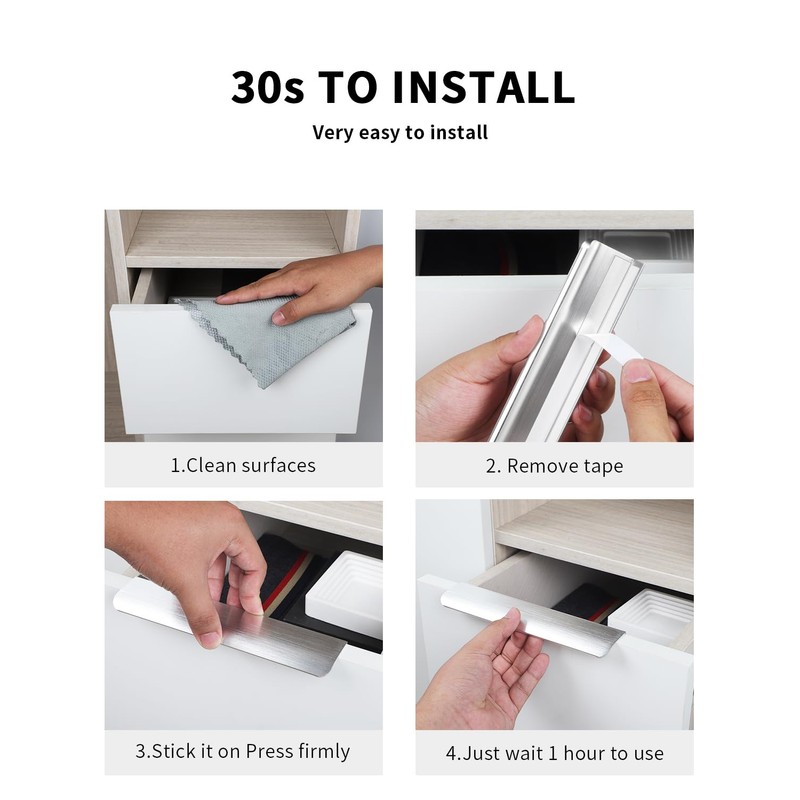 30s TO INSTALL

Very easy to install

1.Clean surfaces

2. Remove tape

3.Stick it on Press firmly

4.Just wait 1 hour to use