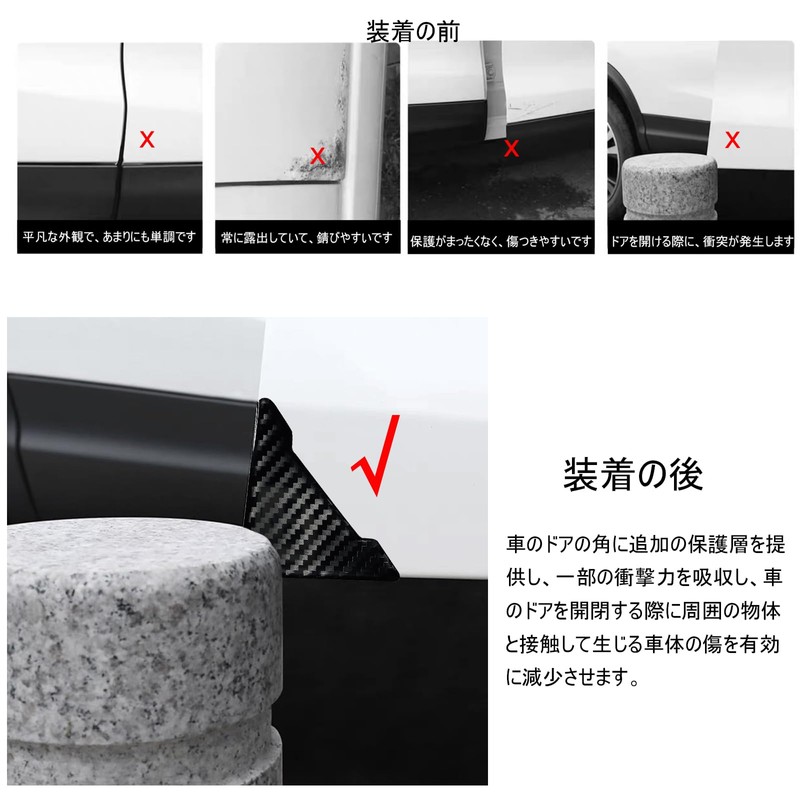 装着の前

x

平凡な外観で、あまりにも単調です

x

常に露出していて、錆びやすいです

x

保護がまったくなく、傷つきやすいです

x

ドアを開ける際に、衝突が発生します

√

装着の後

車のドアの角に追加の保護層を提供し、一部の衝撃力を吸収し、車のドアを開閉する際に周囲の物体と接触して生じる車体の傷を有効に減少させます。