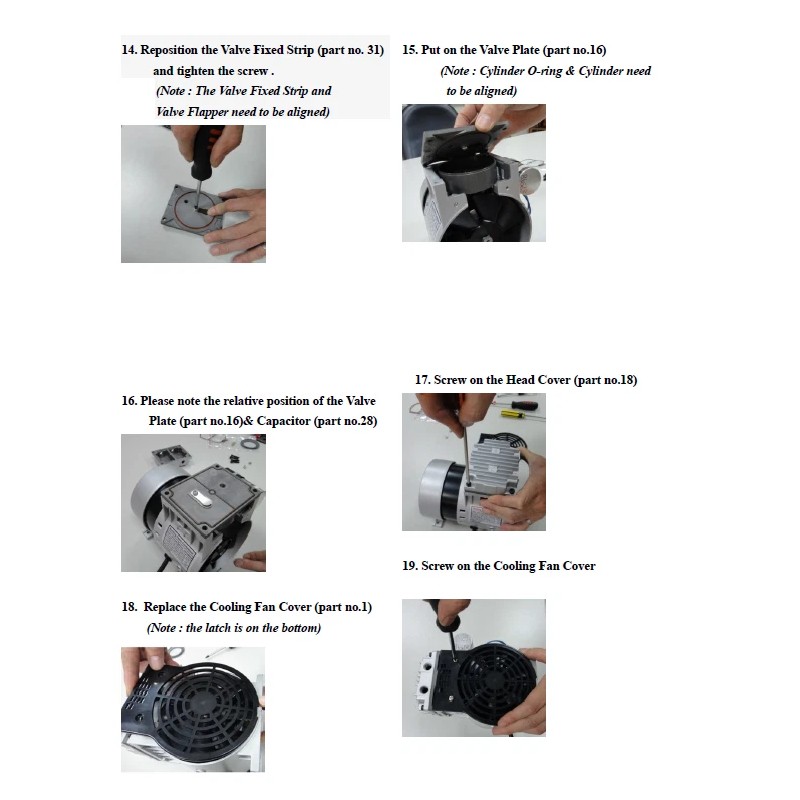 14. Reposition the Valve Fixed Strip (part no. 31) and tighten the screw .
(Note : The Valve Fixed Strip and Valve Flapper need to be aligned)

15. Put on the Valve Plate (part no.16)
(Note : Cylinder O-ring & Cylinder need to be aligned)

16. Please note the relative position of the Valve Plate (part no.16)& Capacitor (part no.28)

17. Screw on the Head Cover (part no.18)

18. Replace the Cooling Fan Cover (part no.1)
(Note : the latch is on the bottom)

19. Screw on the Cooling Fan Cover