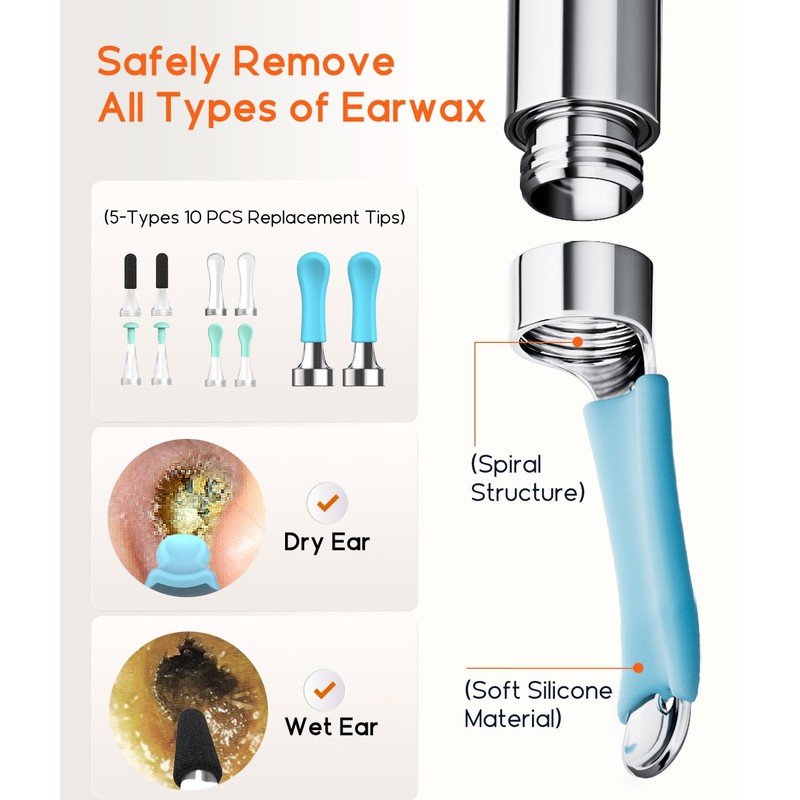 Safely Remove All Types of Earwax

(5-Types 10 PCS Replacement Tips)

Dry Ear

Wet Ear

(Spiral Structure)

(Soft Silicone Material)