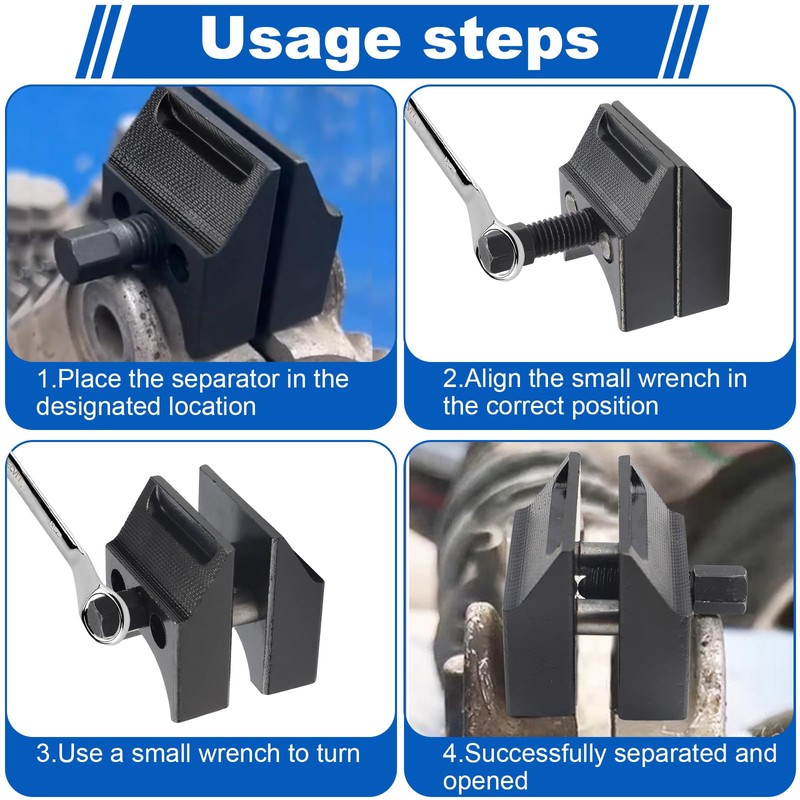 Usage steps

1.Place the separator in the designated location

2.Align the small wrench in the correct position

3.Use a small wrench to turn

4.Successfully separated and opened