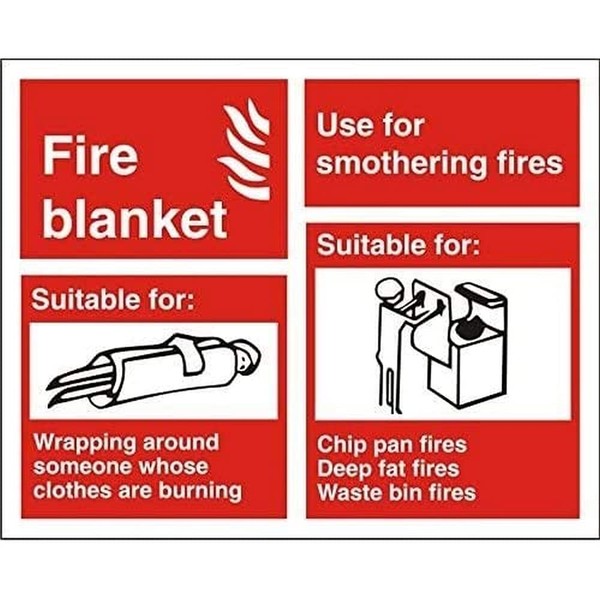 Fire blanket

Suitable for:

Wrapping around someone whose clothes are burning

Use for smothering fires

Suitable for:

Chip pan fires
Deep fat fires
Waste bin fires