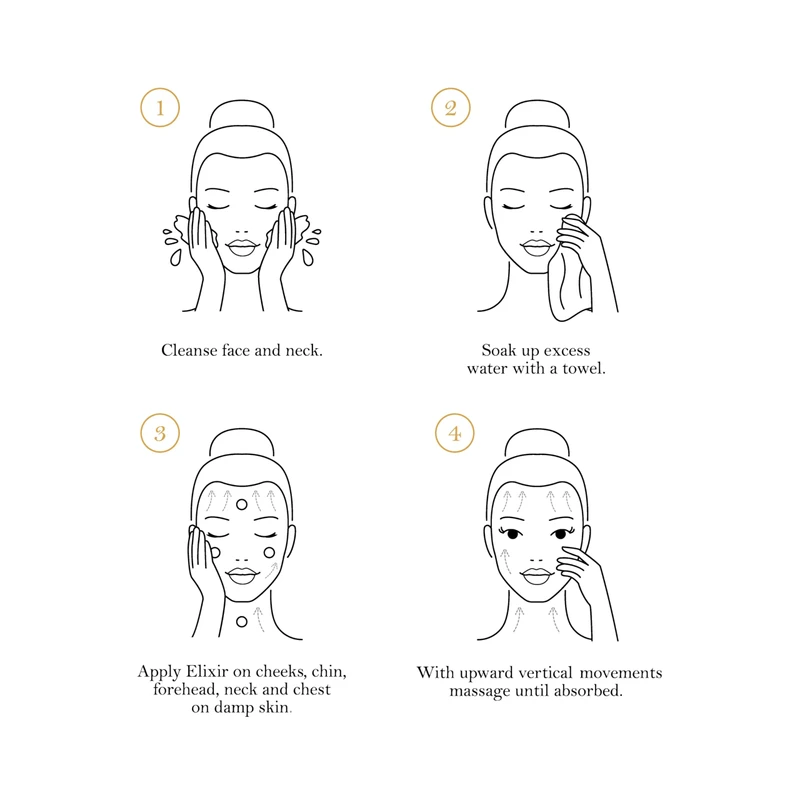 1

Cleanse face and neck.

2

Soak up excess water with a towel.

3

Apply Elixir on cheeks, chin, forehead, neck and chest on damp skin.

4

With upward vertical movements massage until absorbed.