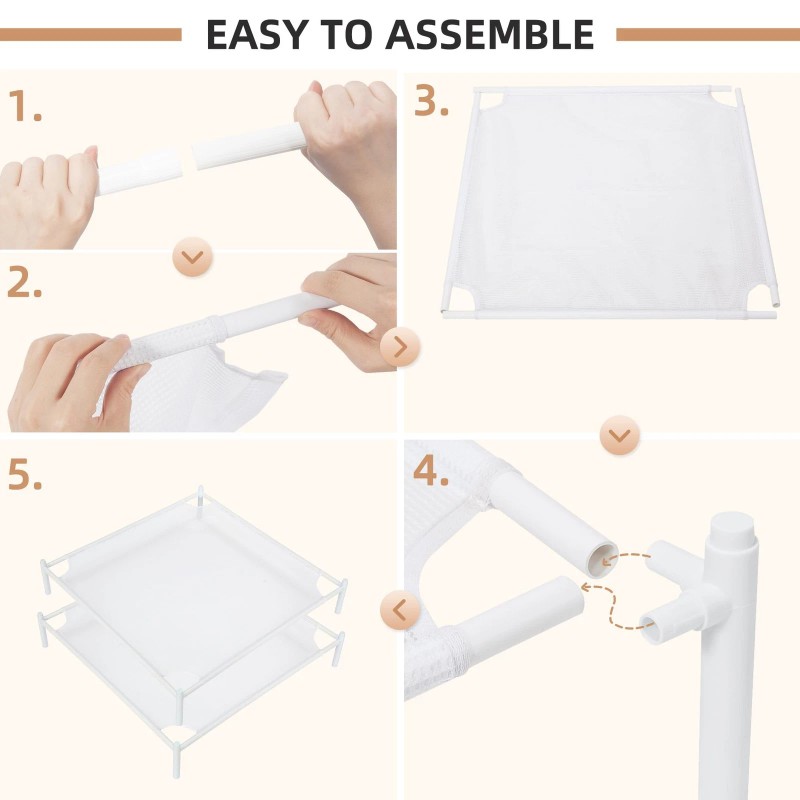 EASY TO ASSEMBLE

1.

2.

3.

4.

5.