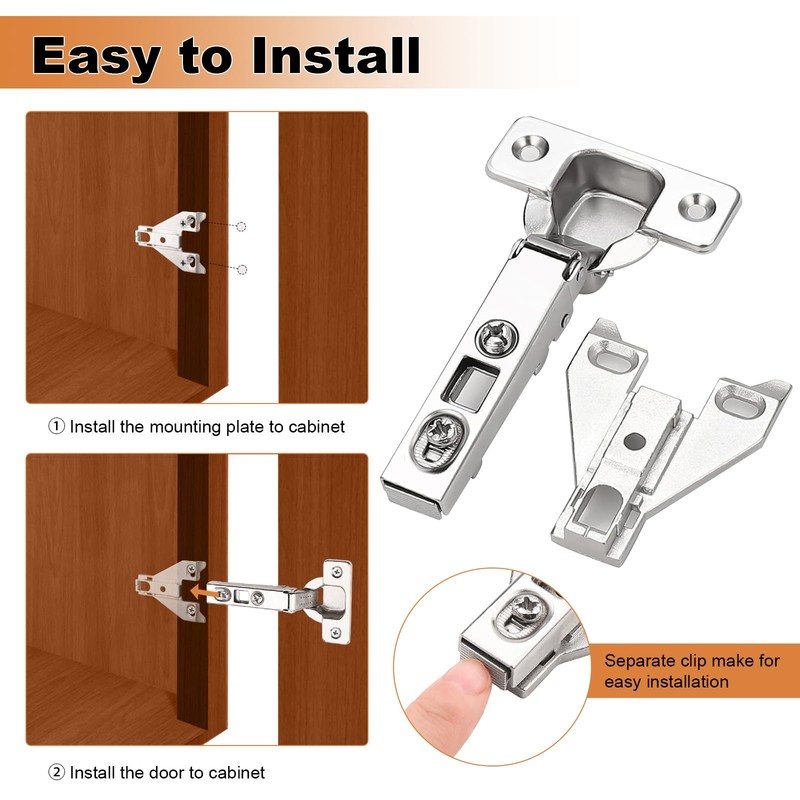 Easy to Install

① Install the mounting plate to cabinet

② Install the door to cabinet

Separate clip make for easy installation