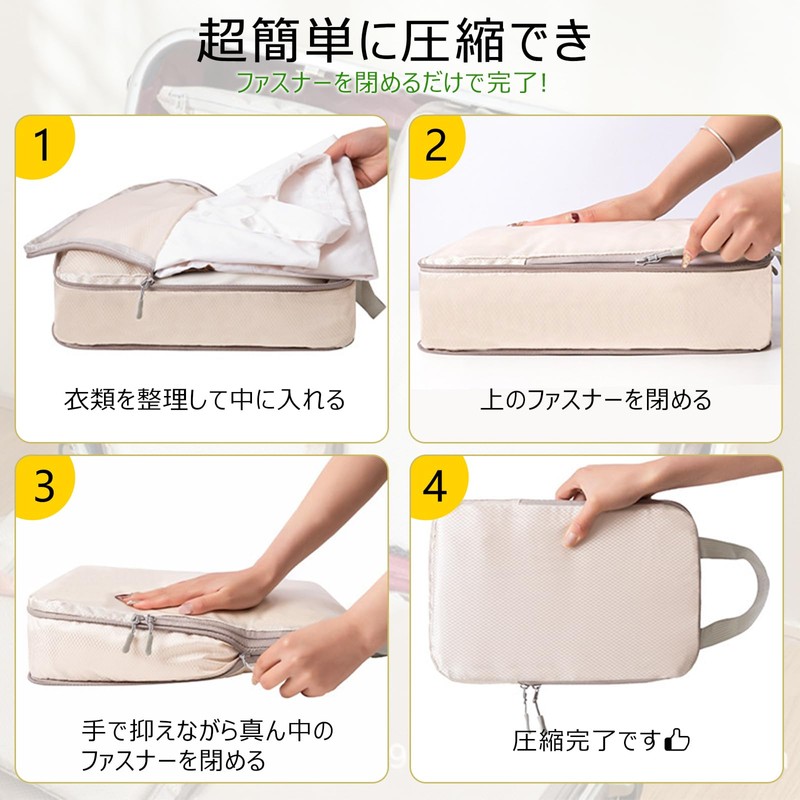 超簡単に圧縮でき
ファスナーを閉めるだけで完了!

1

衣類を整理して中に入れる

2

上のファスナーを閉める

3

手で抑えながら真ん中のファスナーを閉める

4

圧縮完了です👍