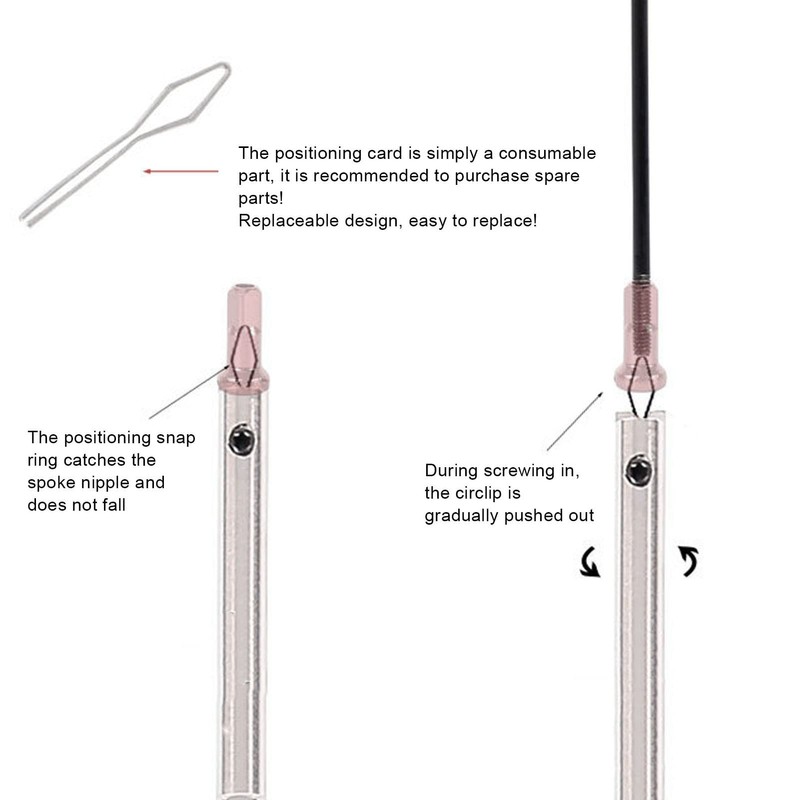 The positioning card is simply a consumable part, it is recommended to purchase spare parts!
Replaceable design, easy to replace!

The positioning snap ring catches the spoke nipple and does not fall

During screwing in, the circlip is gradually pushed out