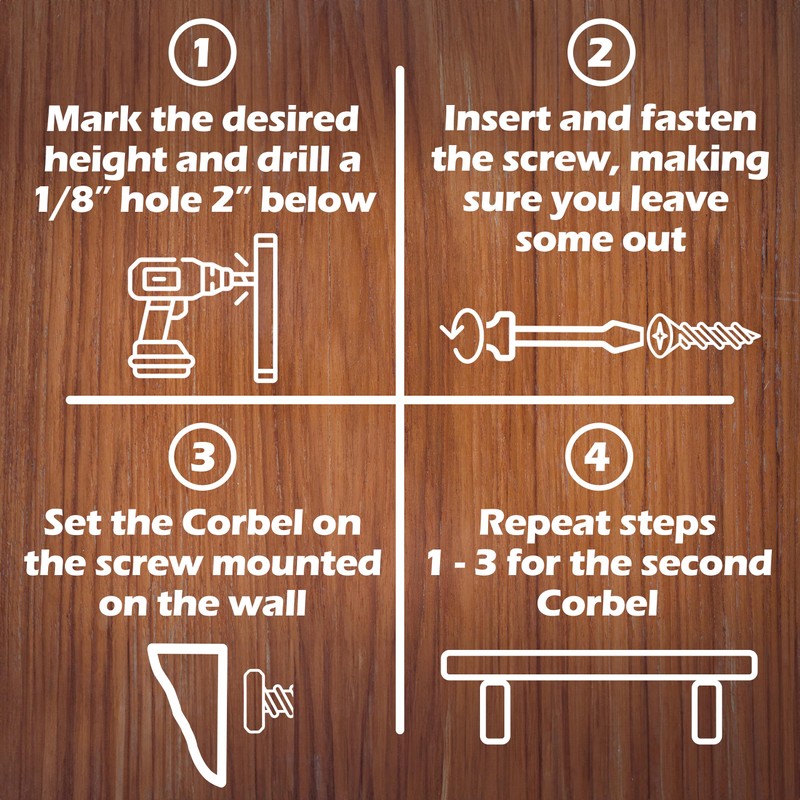 1

Mark the desired height and drill a 1/8" hole 2" below

2

Insert and fasten the screw, making sure you leave some out

3

Set the Corbel on the screw mounted on the wall

4

Repeat steps 1 - 3 for the second Corbel