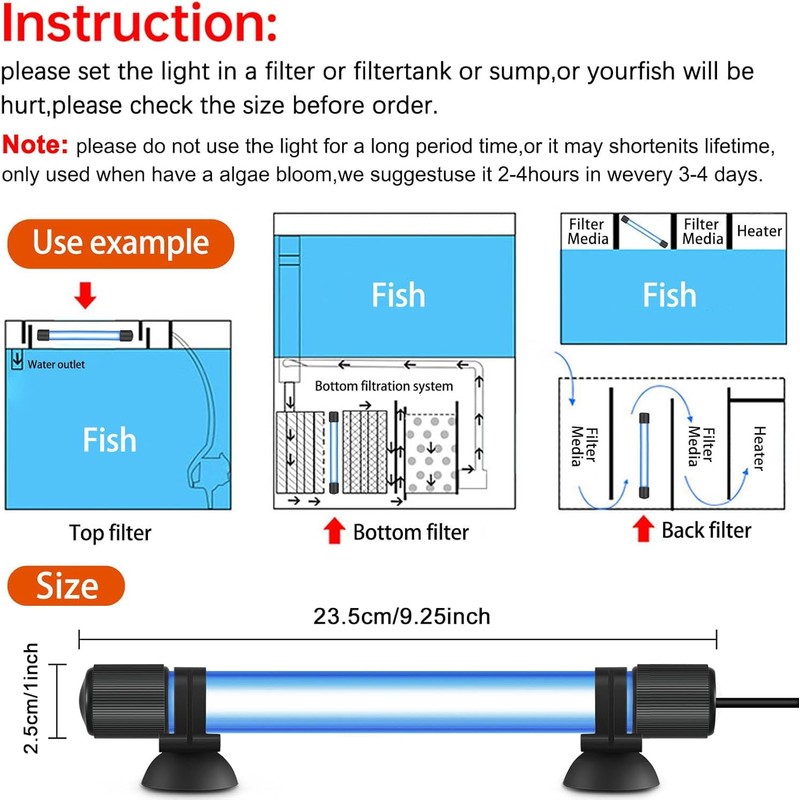 Instruction:

please set the light in a filter or filtertank or sump,or yourfish will be hurt,please check the size before order.

Note: please do not use the light for a long period time,or it may shortenits lifetime, only used when have a algae bloom,we suggestuse it 2-4hours in wevery 3-4 days.

Use example

Water outlet

Fish

Top filter

Fish

Bottom filtration system

Bottom filter

Filter Media

Filter Media

Heater

Fish

Filter Media

Filter Media

Heater

Back filter

Size

23.5cm/9.25inch

2.5cm/1inch