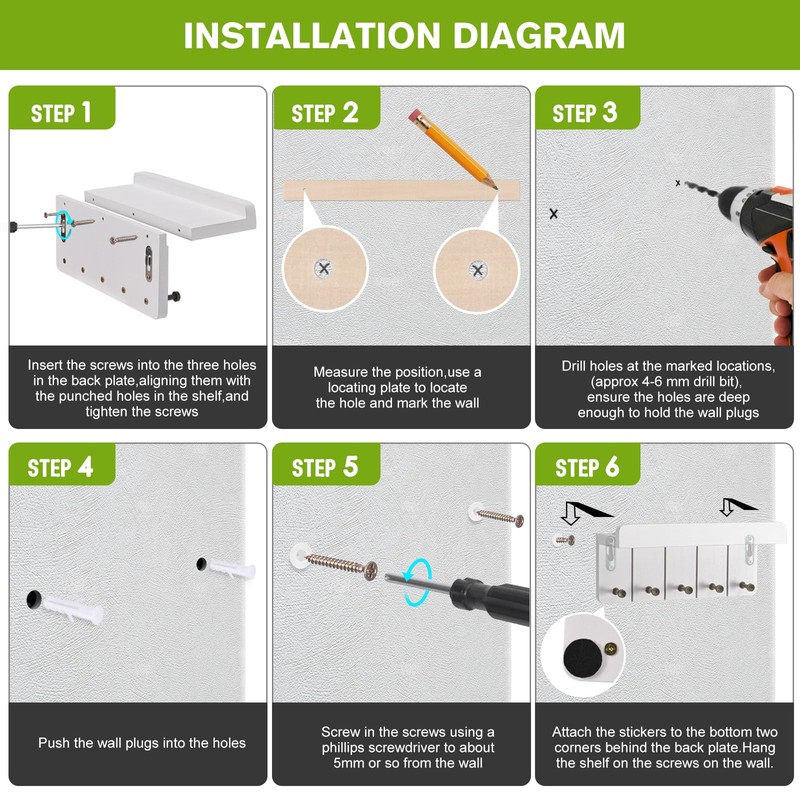 INSTALLATION DIAGRAM

STEP 1

Insert the screws into the three holes in the back plate,aligning them with the punched holes in the shelf,and tighten the screws

STEP 2

Measure the position,use a locating plate to locate the hole and mark the wall

STEP 3

Drill holes at the marked locations, (approx 4-6 mm drill bit), ensure the holes are deep enough to hold the wall plugs

STEP 4

Push the wall plugs into the holes

STEP 5

Screw in the screws using a phillips screwdriver to about 5mm or so from the wall

STEP 6

Attach the stickers to the bottom two corners behind the back plate.Hang the shelf on the screws on the wall.