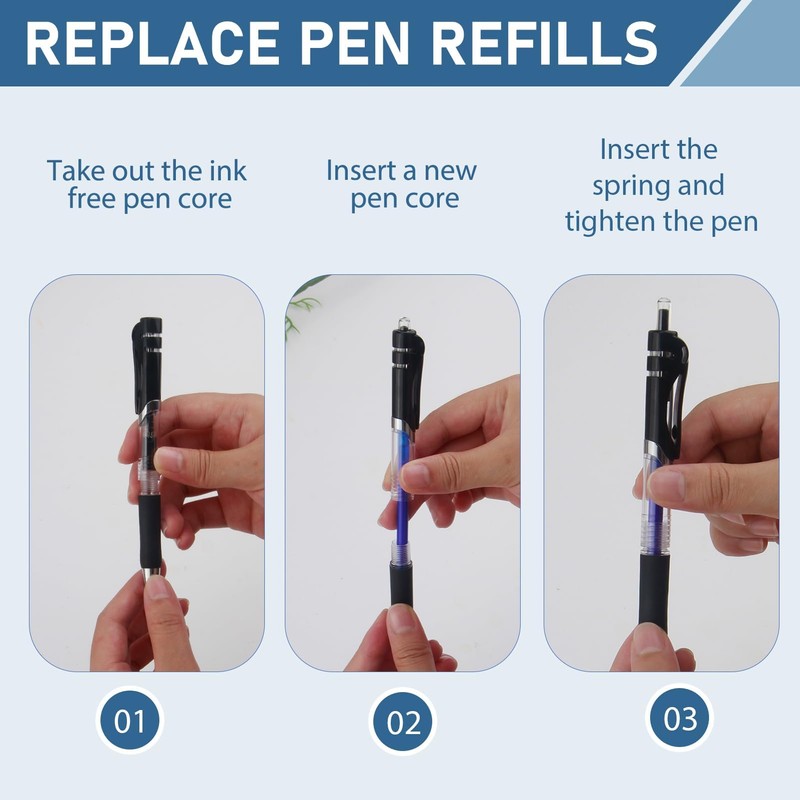 REPLACE PEN REFILLS

Take out the ink free pen core

Insert a new pen core

Insert the spring and tighten the pen

01

02

03