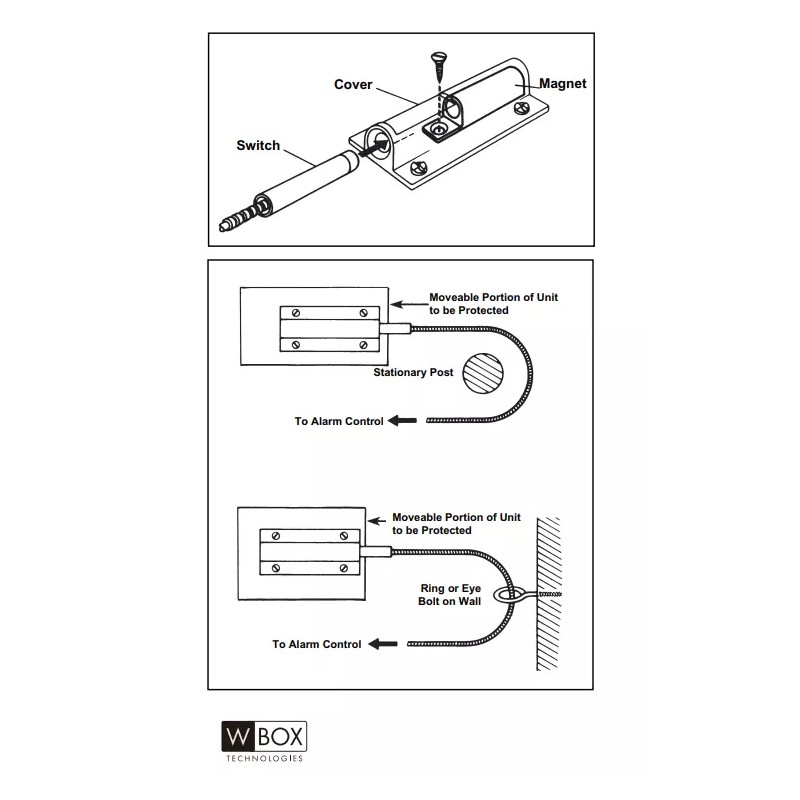 Cover
Magnet
Switch

Moveable Portion of Unit to be Protected
Stationary Post
To Alarm Control

Moveable Portion of Unit to be Protected
Ring or Eye Bolt on Wall
To Alarm Control

W BOX
TECHNOLOGIES