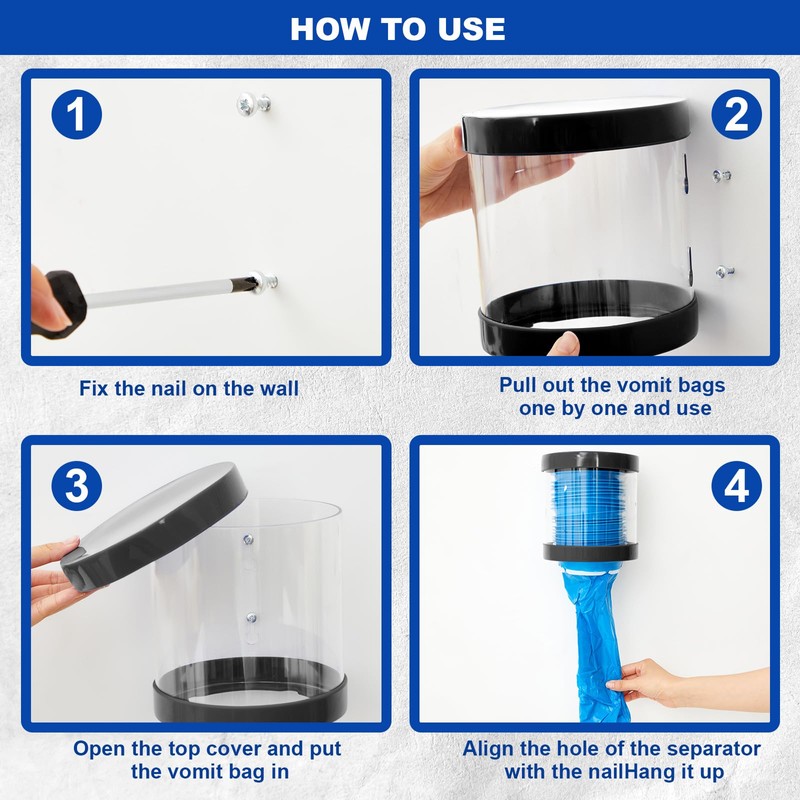 HOW TO USE

1

Fix the nail on the wall

2

Pull out the vomit bags one by one and use

3

Open the top cover and put the vomit bag in

4

Align the hole of the separator with the nailHang it up