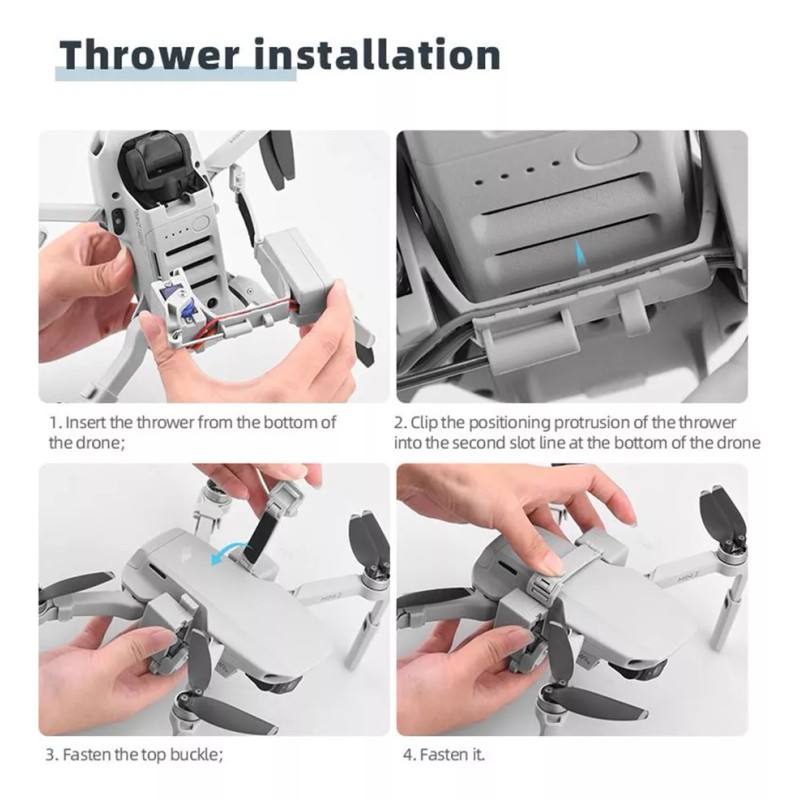 Thrower installation

1. Insert the thrower from the bottom of the drone;

2. Clip the positioning protrusion of the thrower into the second slot line at the bottom of the drone

3. Fasten the top buckle;

4. Fasten it.