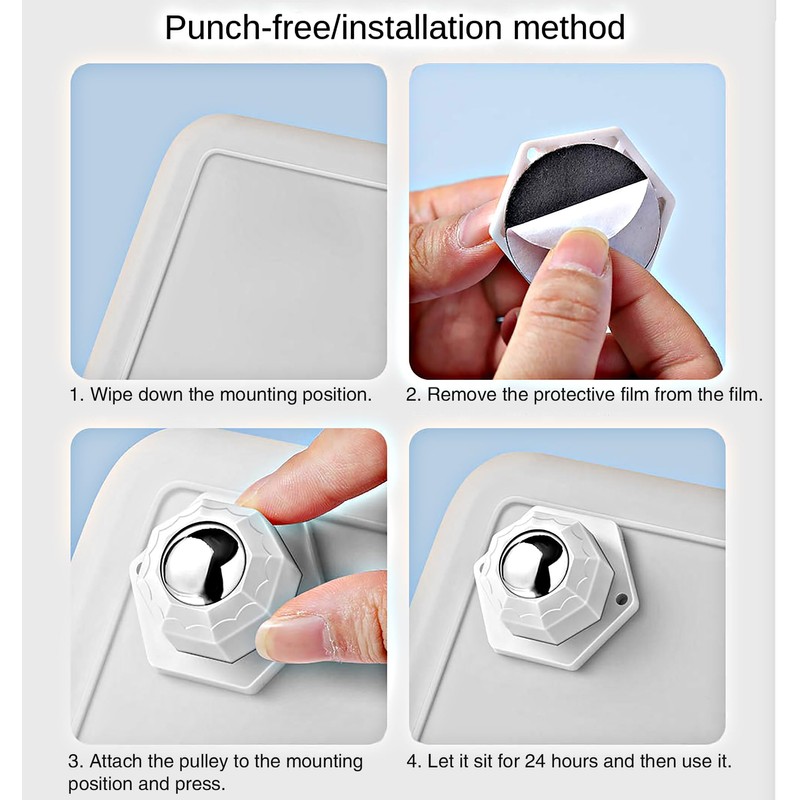 Punch-free/installation method

1. Wipe down the mounting position.

2. Remove the protective film from the film.

3. Attach the pulley to the mounting position and press.

4. Let it sit for 24 hours and then use it.