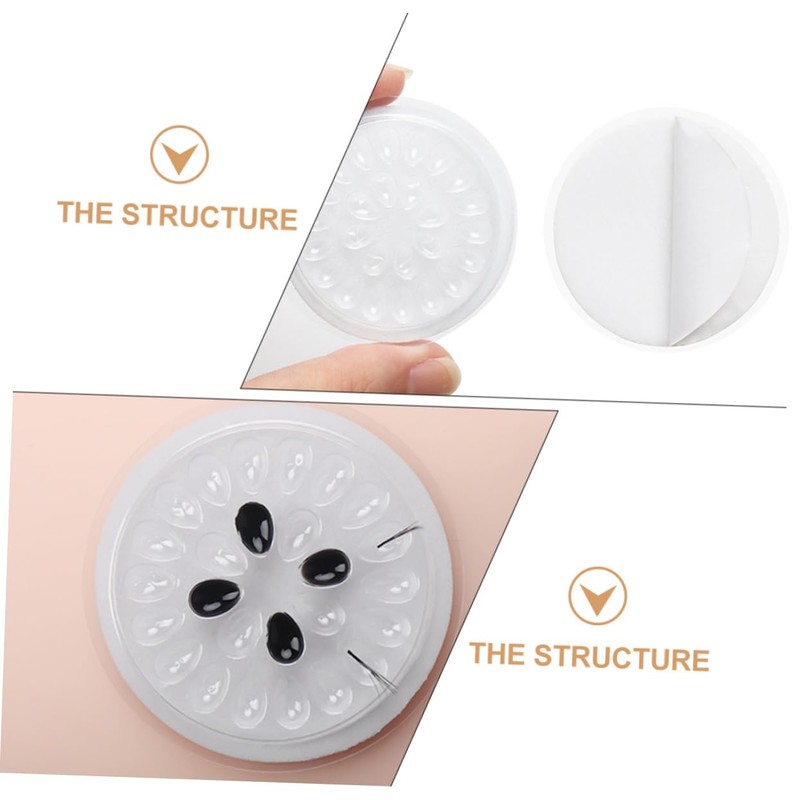 THE STRUCTURE

THE STRUCTURE