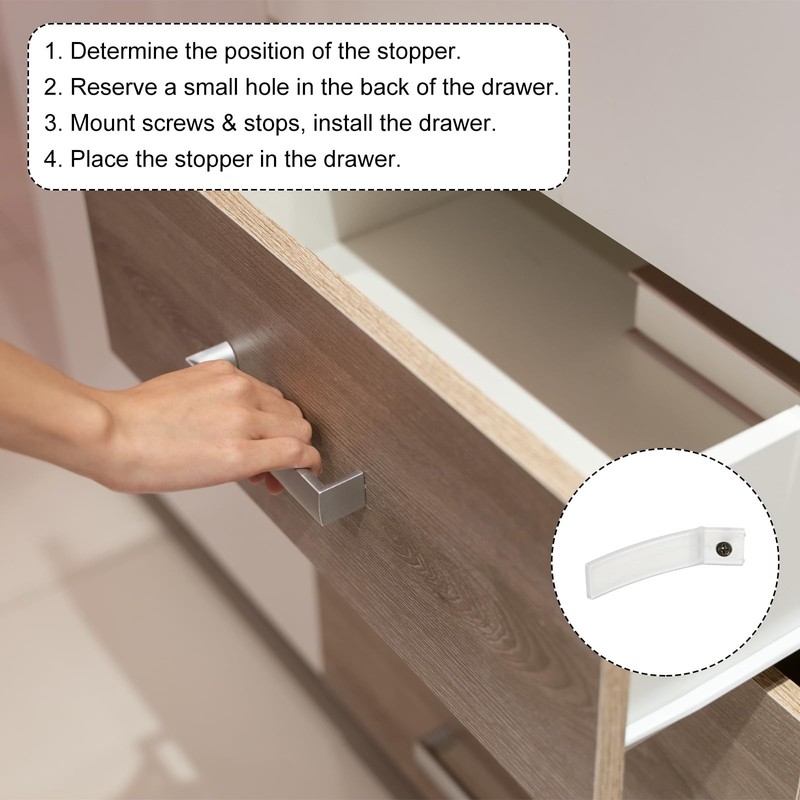 1. Determine the position of the stopper.
2. Reserve a small hole in the back of the drawer.
3. Mount screws & stops, install the drawer.
4. Place the stopper in the drawer.