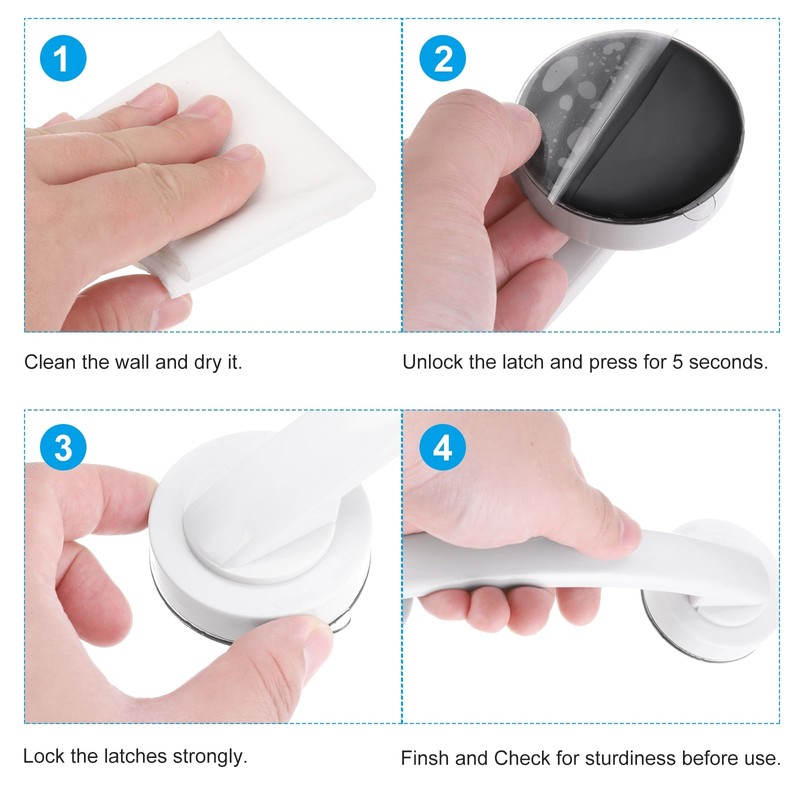 1

Clean the wall and dry it.

2

Unlock the latch and press for 5 seconds.

3

Lock the latches strongly.

4

Finsh and Check for sturdiness before use.