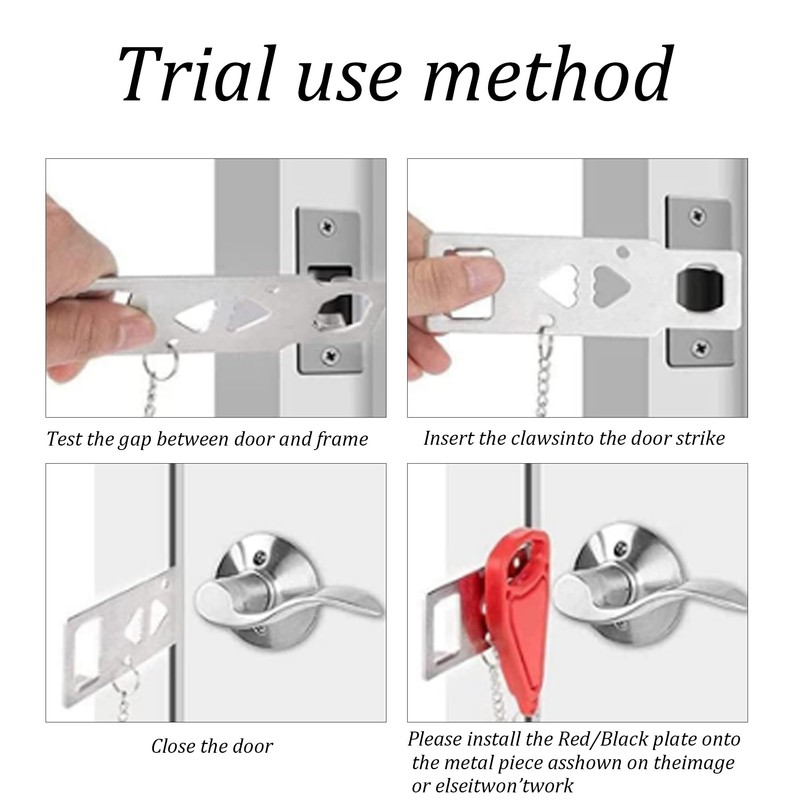 Trial use method

Test the gap between door and frame

Insert the clawsinto the door strike

Close the door

Please install the Red/Black plate onto the metal piece asshown on theimage or elseitwon'twork