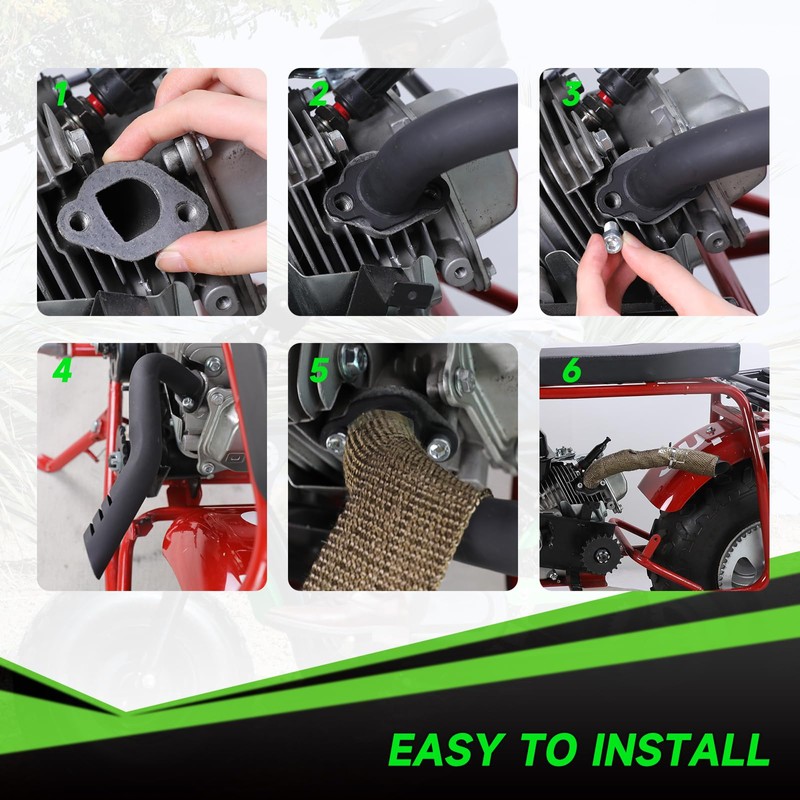 1
2
3
4
5
6
EASY TO INSTALL