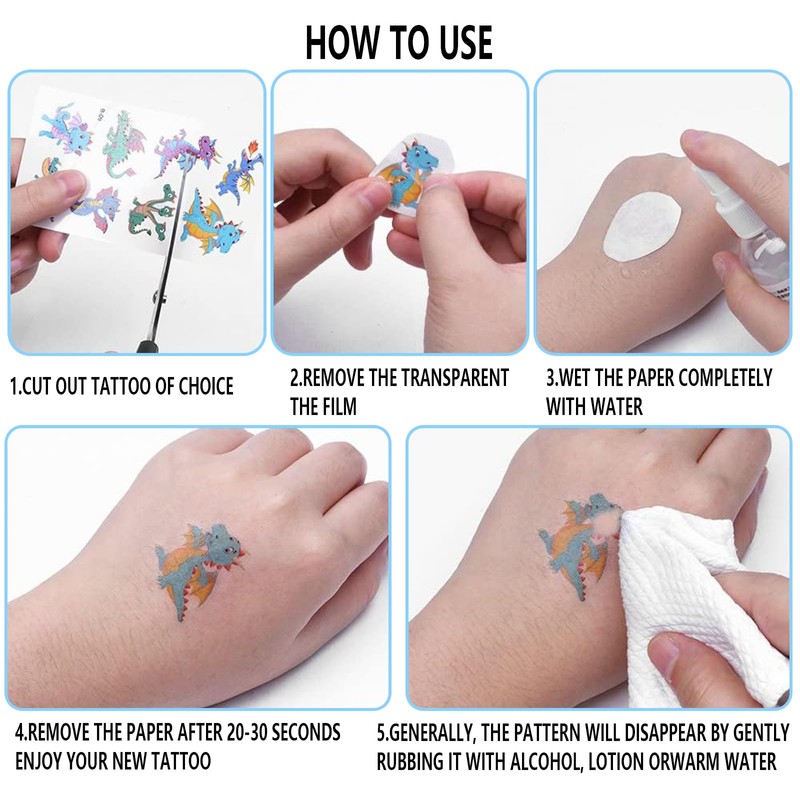 HOW TO USE

1.CUT OUT TATTOO OF CHOICE

2.REMOVE THE TRANSPARENT THE FILM

3.WET THE PAPER COMPLETELY WITH WATER

4.REMOVE THE PAPER AFTER 20-30 SECONDS ENJOY YOUR NEW TATTOO

5.GENERALLY, THE PATTERN WILL DISAPPEAR BY GENTLY RUBBING IT WITH ALCOHOL, LOTION ORWARM WATER