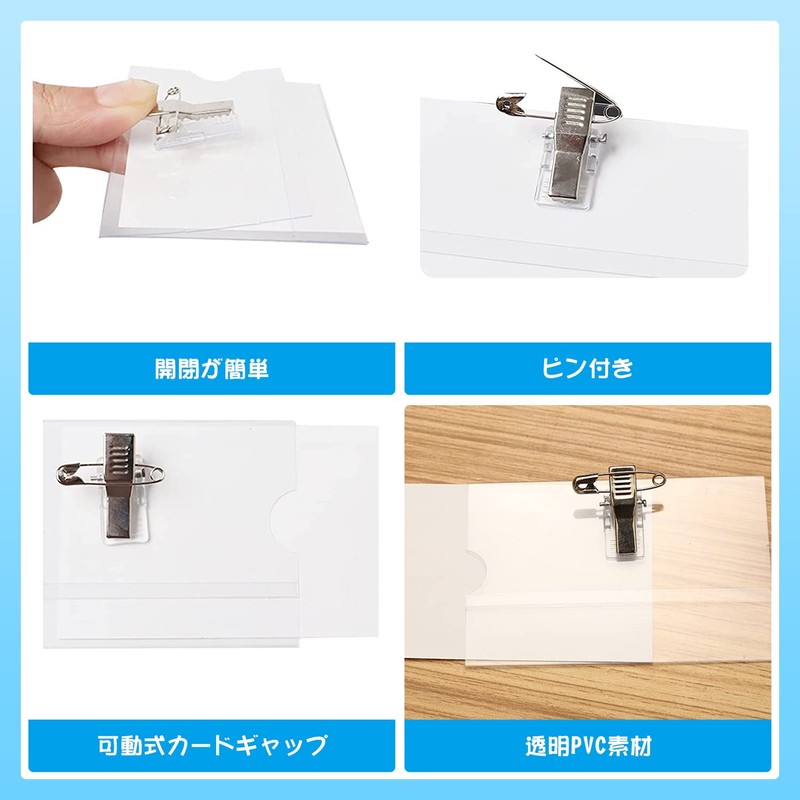 開閉が簡単

ピン付き

可動式カードギャップ

透明PVC素材