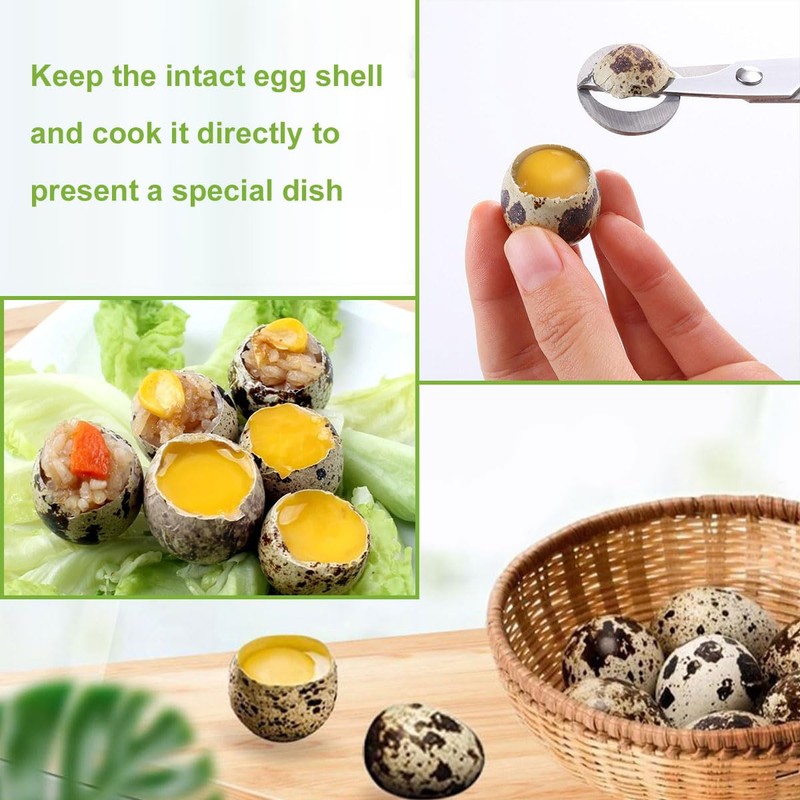 Keep the intact egg shell and cook it directly to present a special dish