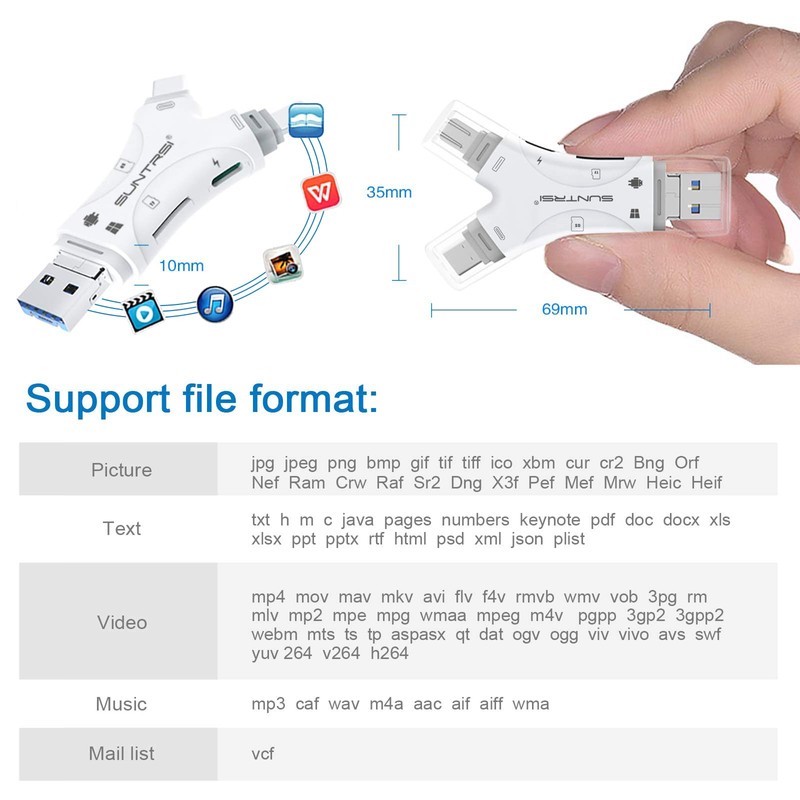 SUNTRSI

10mm

35mm

SUNTRSI

69mm

Support file format:

| Picture | jpg jpeg png bmp gif tif tiff ico xbm cur cr2 Bng Orf Nef Ram Crw Raf Sr2 Dng X3f Pef Mef Mrw Heic Heif |
|---|---|
| Text | txt h m c java pages numbers keynote pdf doc docx xls xlsx ppt pptx rtf html psd xml json plist |
| Video | mp4 mov mav mkv avi flv f4v rmvb wmv vob 3pg rm mlv mp2 mpe mpg wmaa mpeg m4v pgpp 3gp2 3gpp2 webm mts ts tp aspasx qt dat ogv ogg viv vivo avs swf yuv 264 v264 h264 |
| Music | mp3 caf wav m4a aac aif aiff wma |
| Mail list | vcf |