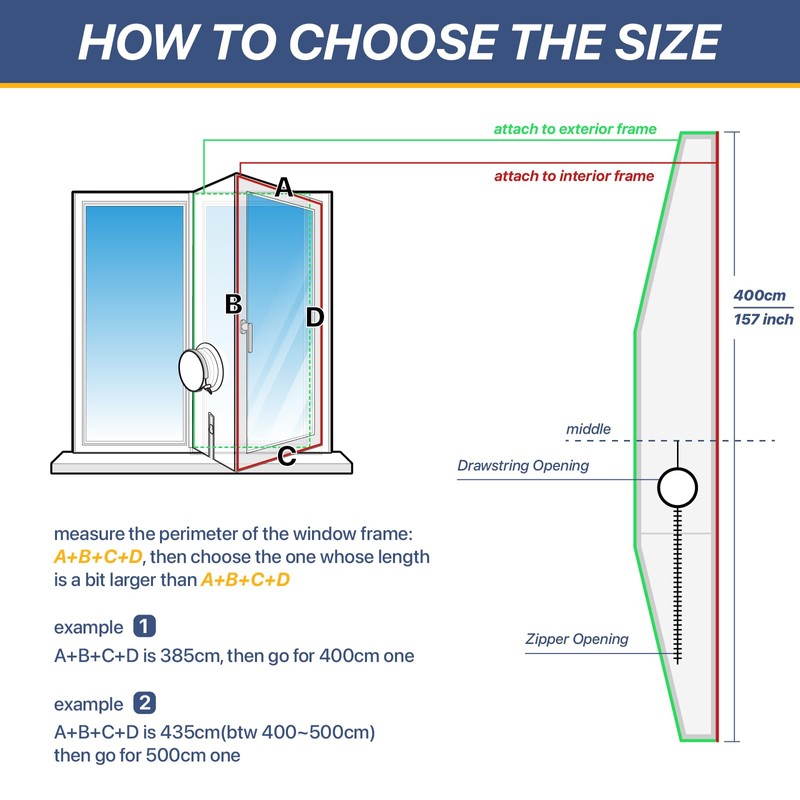 HOW TO CHOOSE THE SIZE

attach to exterior frame

attach to interior frame

A

B

D

C

400cm
157 inch

middle

Drawstring Opening

Zipper Opening

measure the perimeter of the window frame: A+B+C+D, then choose the one whose length is a bit larger than A+B+C+D

example 1
A+B+C+D is 385cm, then go for 400cm one

example 2
A+B+C+D is 435cm(btw 400~500cm) then go for 500cm one