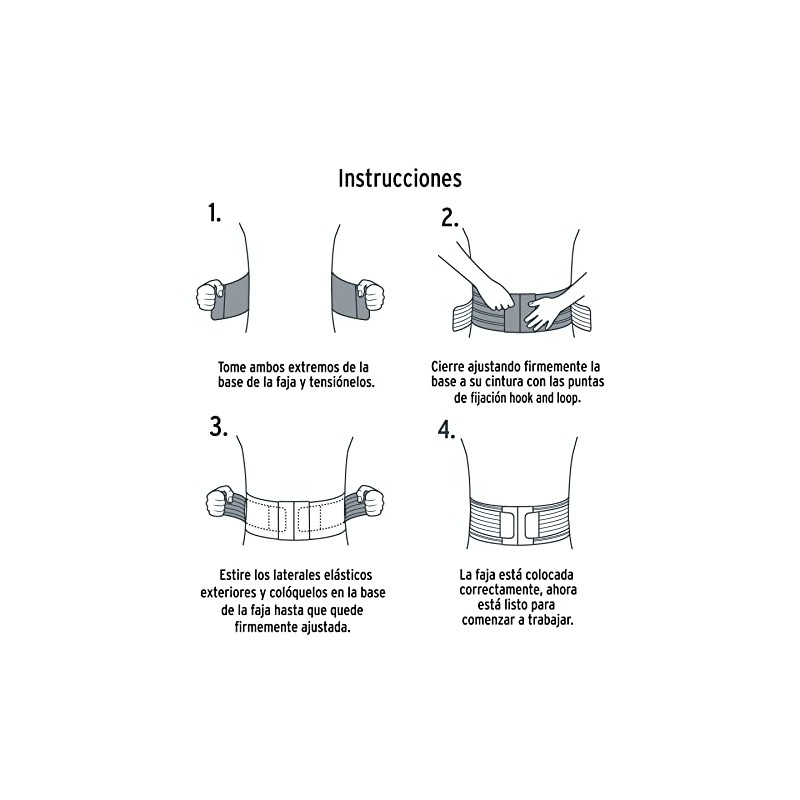 Instrucciones

1.

Tome ambos extremos de la base de la faja y tensiónelos.

2.

Cierre ajustando firmemente la base a su cintura con las puntas de fijación hook and loop.

3.

Estire los laterales elásticos exteriores y colóquelos en la base de la faja hasta que quede firmemente ajustada.

4.

La faja está colocada correctamente, ahora está listo para comenzar a trabajar.