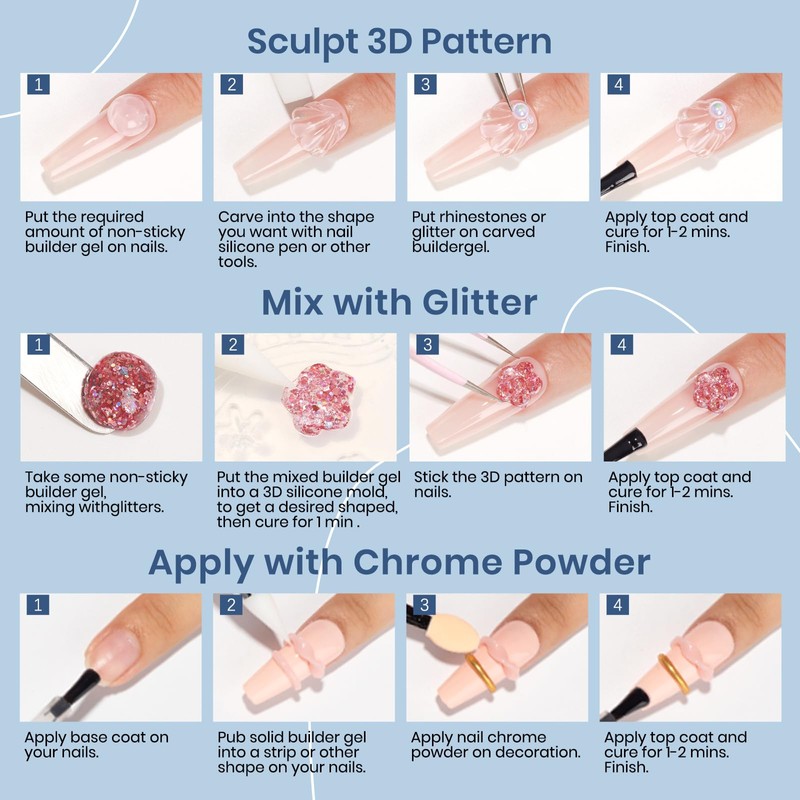 Sculpt 3D Pattern

1
Put the required amount of non-sticky builder gel on nails.

2
Carve into the shape you want with nail silicone pen or other tools.

3
Put rhinestones or glitter on carved buildergel.

4
Apply top coat and cure for 1-2 mins. Finish.

Mix with Glitter

1
Take some non-sticky builder gel, mixing withglitters.

2
Put the mixed builder gel into a 3D silicone mold, to get a desired shaped, then cure for 1 min .

3
Stick the 3D pattern on nails.

4
Apply top coat and cure for 1-2 mins. Finish.

Apply with Chrome Powder

1
Apply base coat on your nails.

2
Pub solid builder gel into a strip or other shape on your nails.

3
Apply nail chrome powder on decoration.

4
Apply top coat and cure for 1-2 mins. Finish.